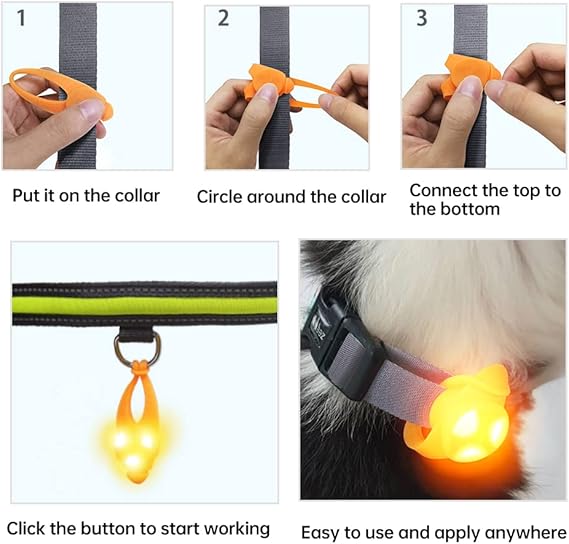 1

Put it on the collar

2

Circle around the collar

3

Connect the top to the bottom

Click the button to start working

Easy to use and apply anywhere