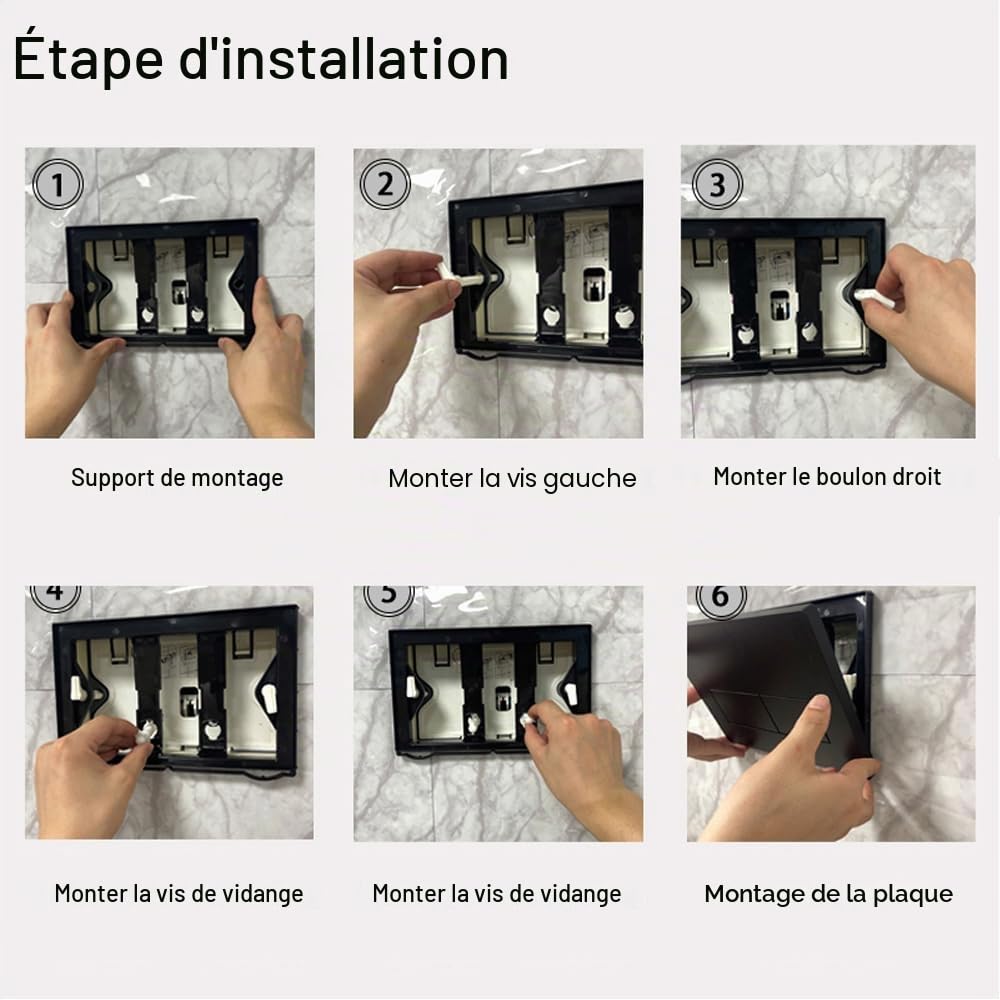 Étape d'installation

1

Support de montage

2

Monter la vis gauche

3

Monter le boulon droit

4

Monter la vis de vidange

5

Monter la vis de vidange

6

Montage de la plaque