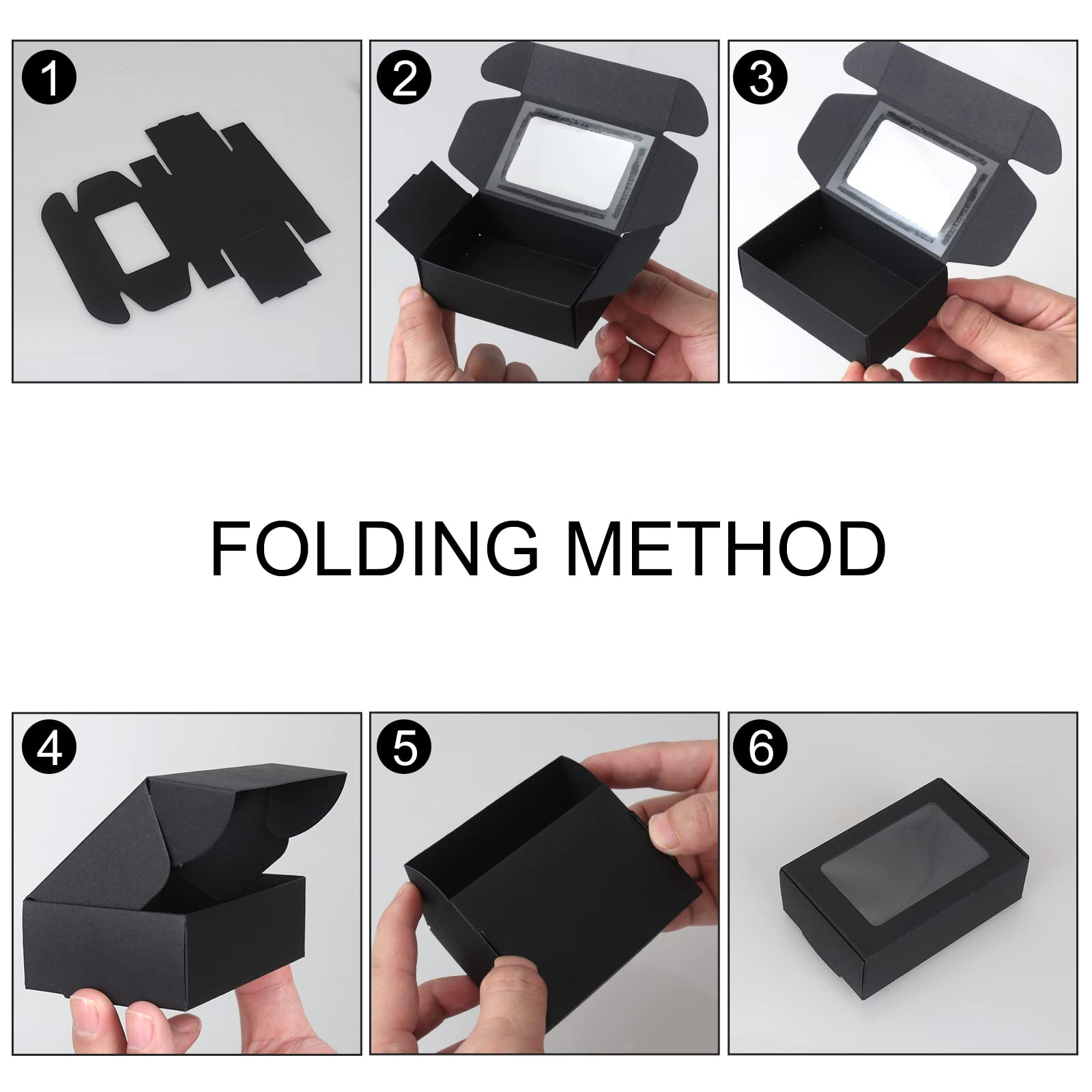 1

2

3

FOLDING METHOD

4

5

6