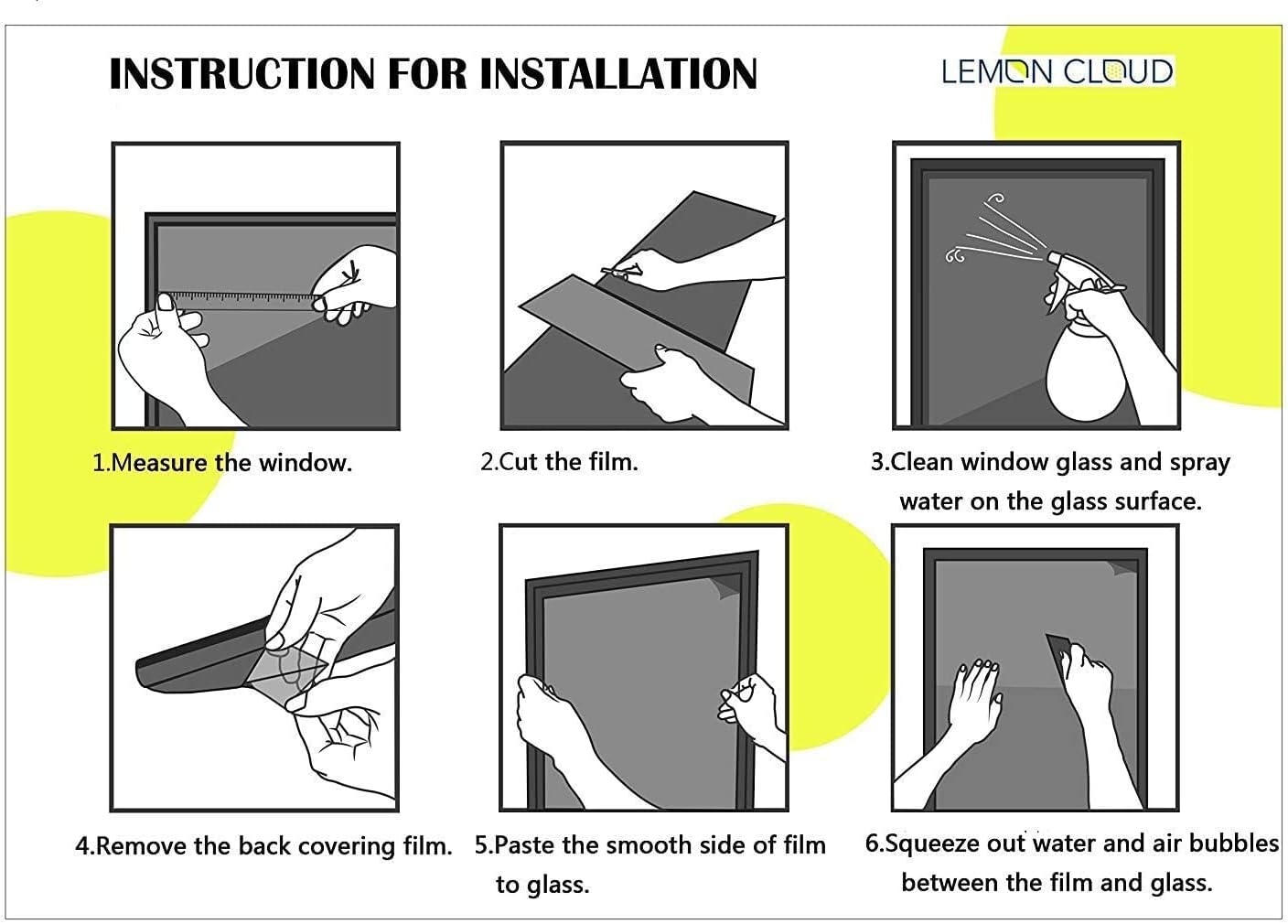 INSTRUCTION FOR INSTALLATION

LEMON CLOUD

1.Measure the window.

2.Cut the film.

3.Clean window glass and spray water on the glass surface.

4.Remove the back covering film.

5.Paste the smooth side of film to glass.

6.Squeeze out water and air bubbles between the film and glass.