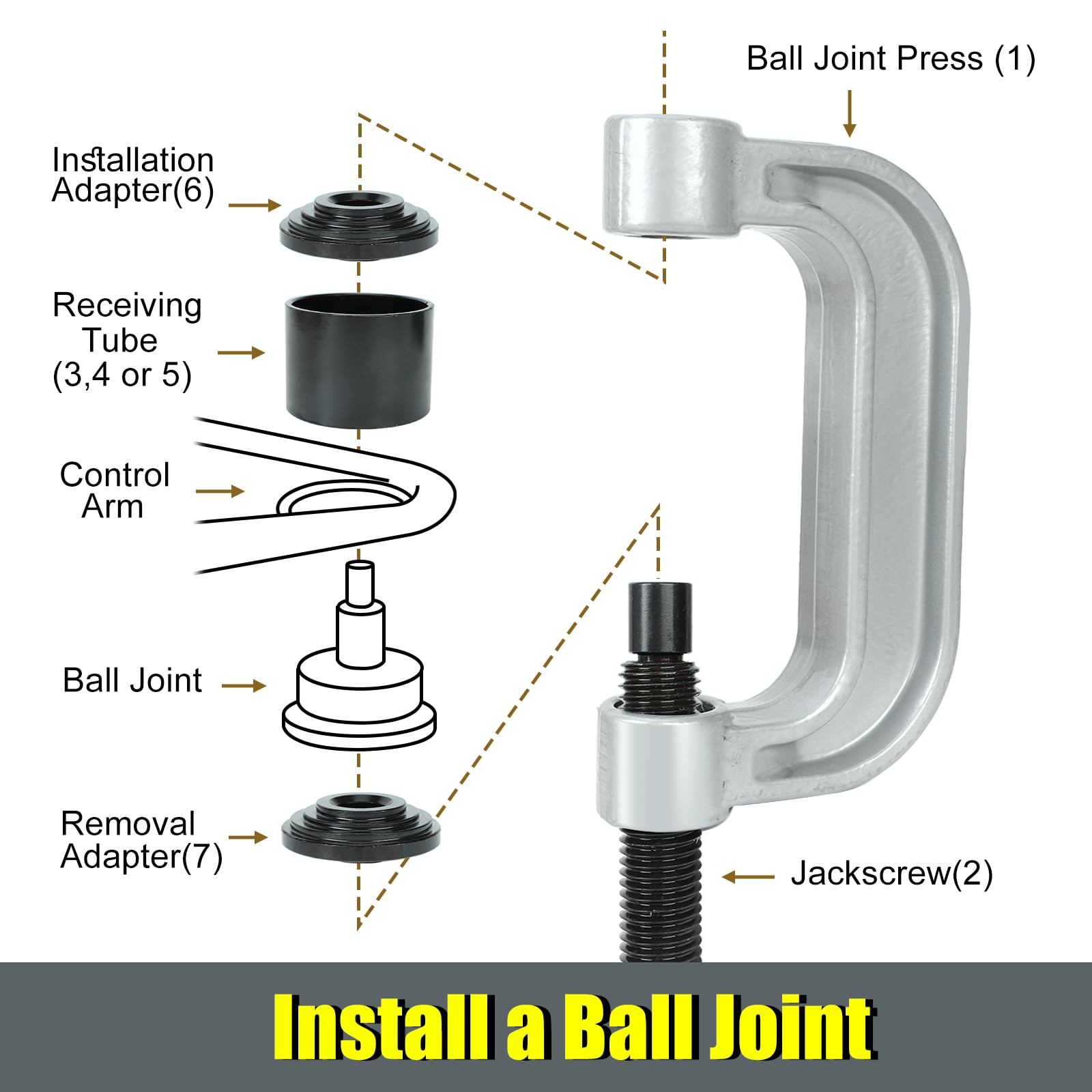 Ball Joint Press (1)

Installation Adapter(6)

Receiving Tube (3,4 or 5)

Control Arm

Ball Joint

Removal Adapter(7)

Jackscrew(2)

Install a Ball Joint