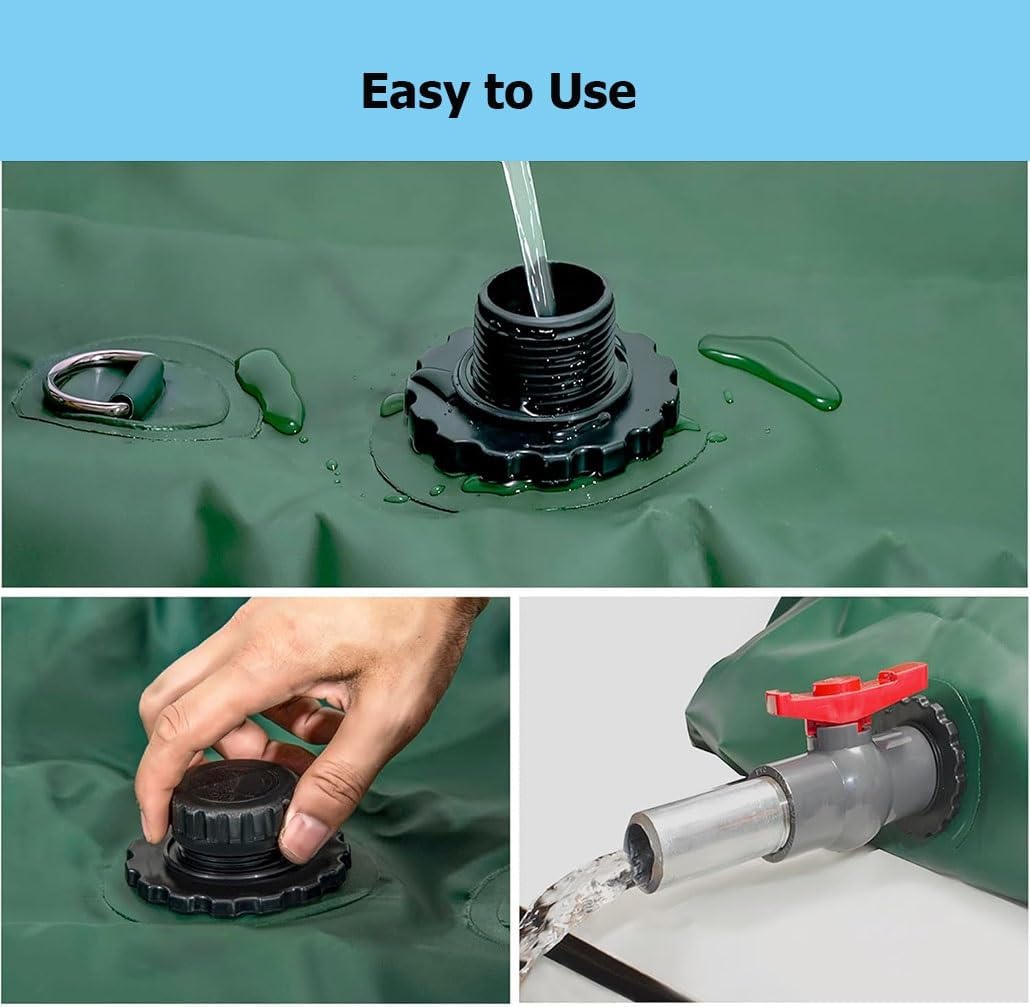 Easy to Use