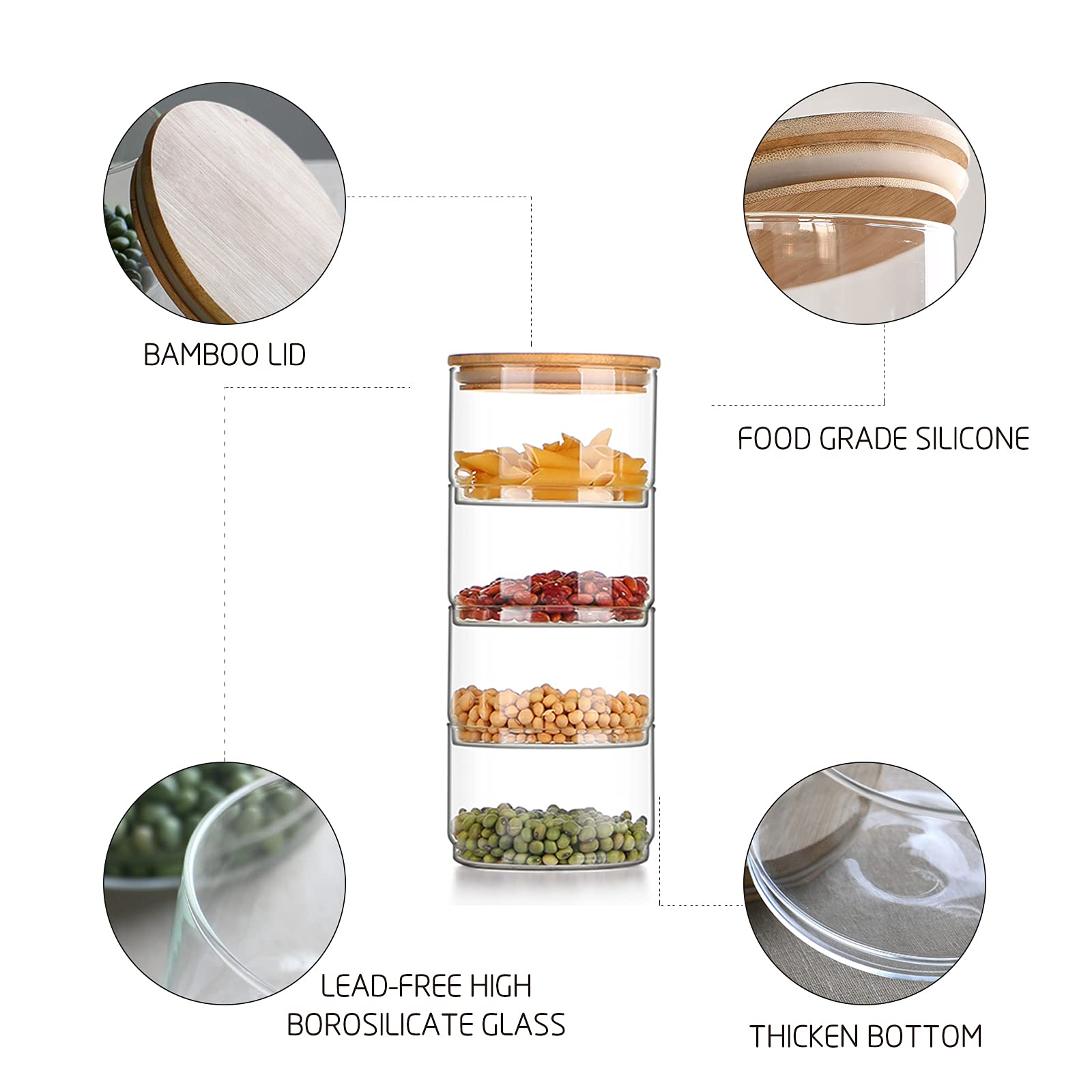 BAMBOO LID

FOOD GRADE SILICONE

LEAD-FREE HIGH BOROSILICATE GLASS

THICKEN BOTTOM