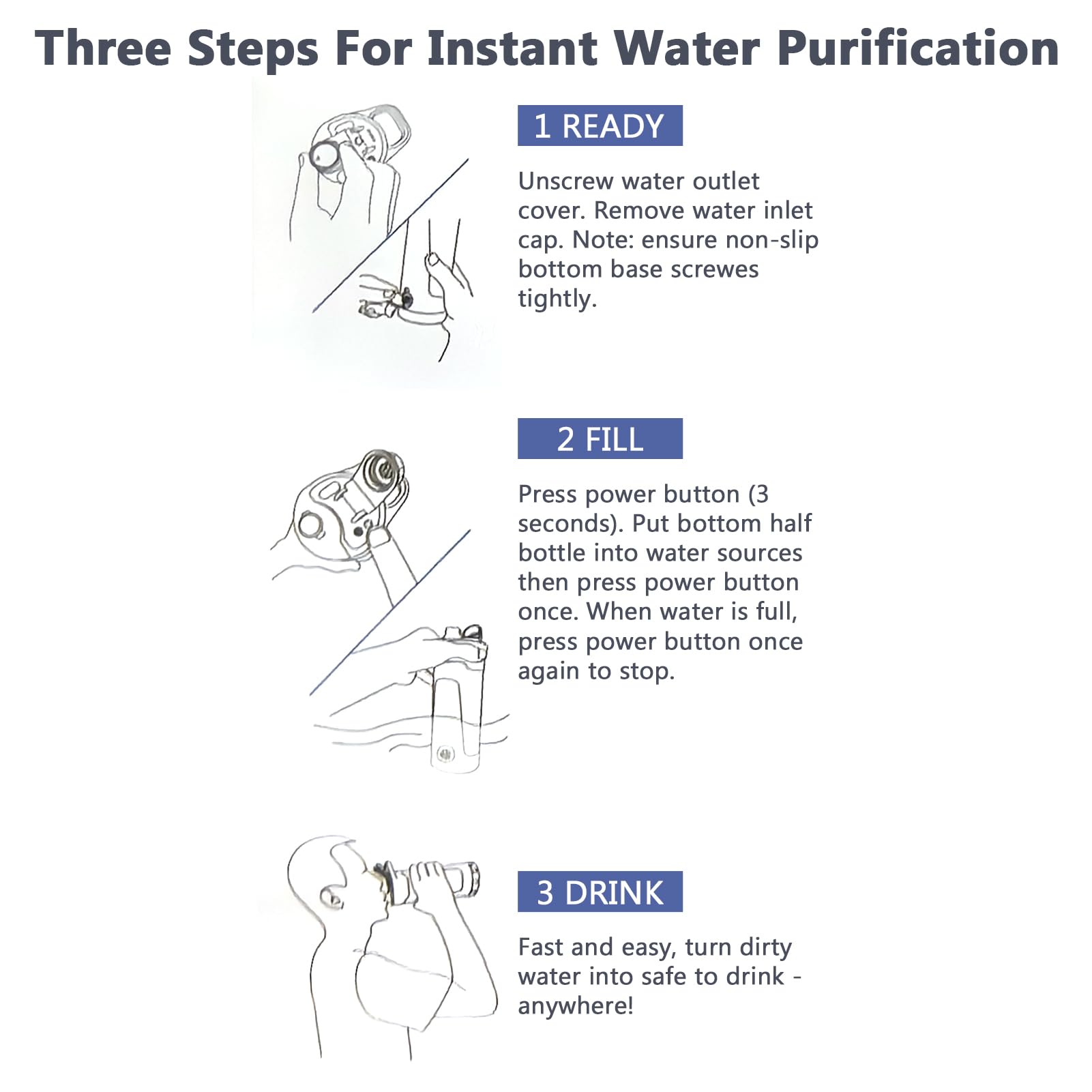 Three Steps For Instant Water Purification

1 READY

Unscrew water outlet cover. Remove water inlet cap. Note: ensure non-slip bottom base screwes tightly.

2 FILL

Press power button (3 seconds). Put bottom half bottle into water sources then press power button once. When water is full, press power button once again to stop.

3 DRINK

Fast and easy, turn dirty water into safe to drink - anywhere!