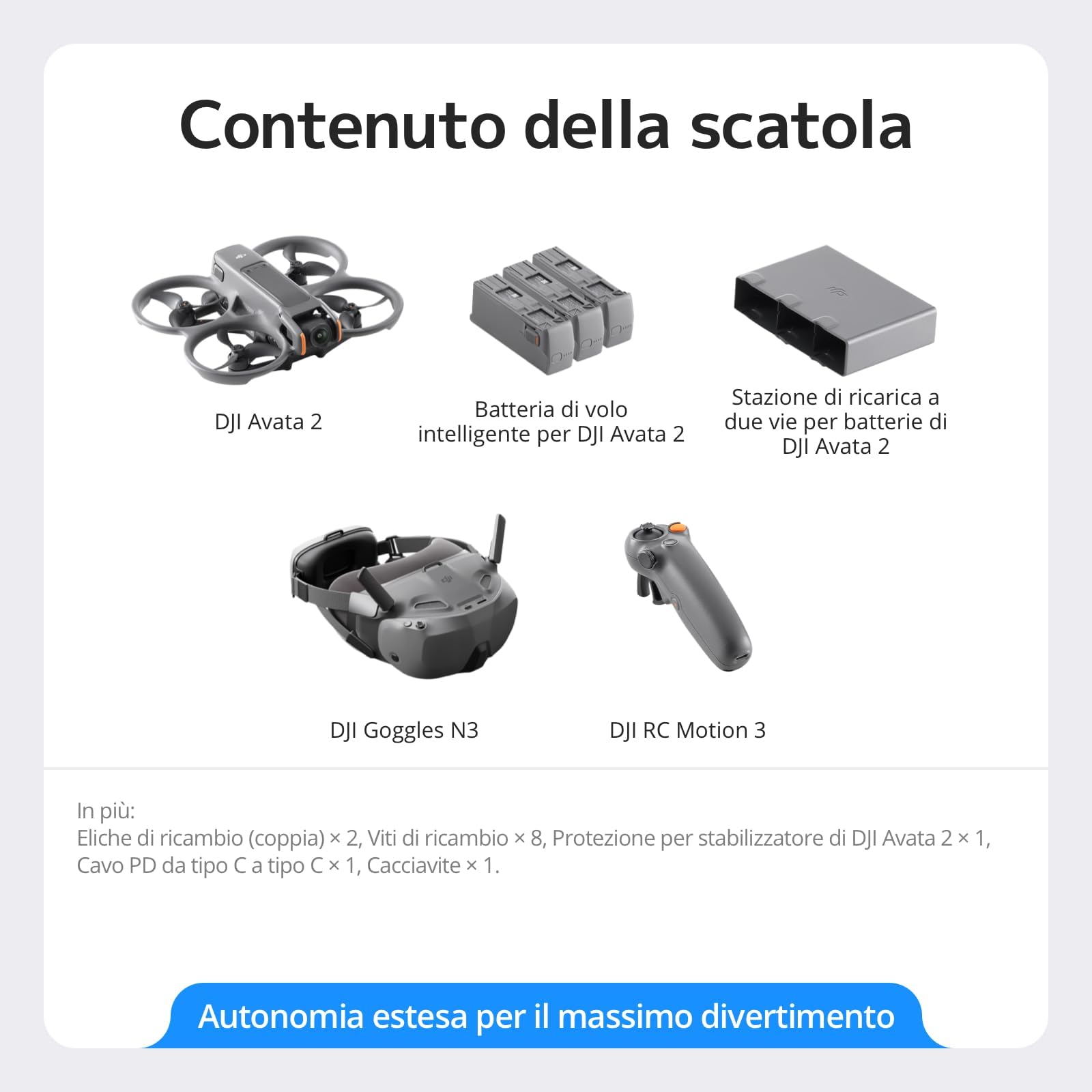 Contenuto della scatola

DJI Avata 2

Batteria di volo intelligente per DJI Avata 2

Stazione di ricarica a due vie per batterie di DJI Avata 2

DJI Goggles N3

DJI RC Motion 3

In più:
Eliche di ricambio (coppia) × 2, Viti di ricambio × 8, Protezione per stabilizzatore di DJI Avata 2 × 1, Cavo PD da tipo C a tipo C × 1, Cacciavite × 1.

Autonomia estesa per il massimo divertimento