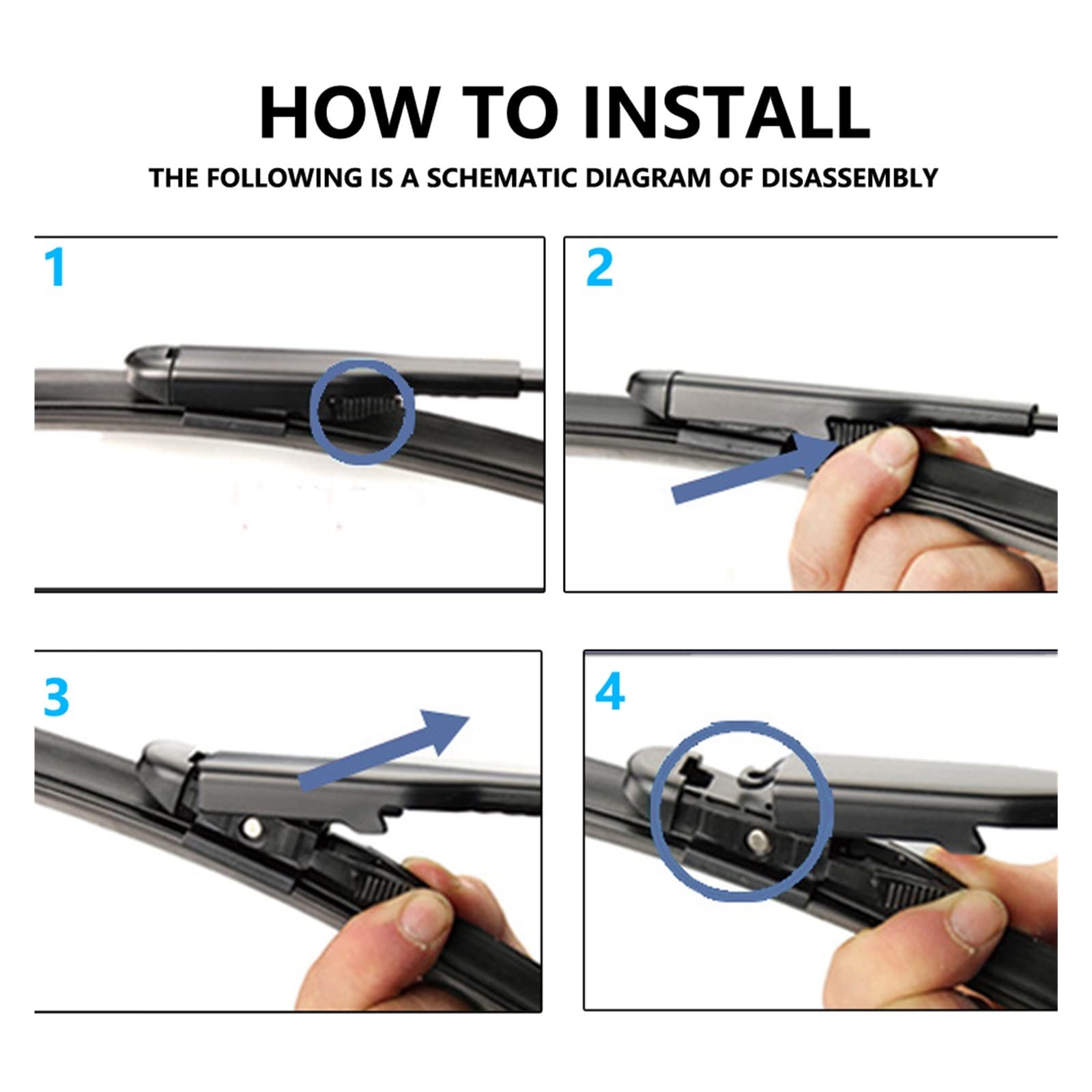 HOW TO INSTALL

THE FOLLOWING IS A SCHEMATIC DIAGRAM OF DISASSEMBLY

1

2

3

4