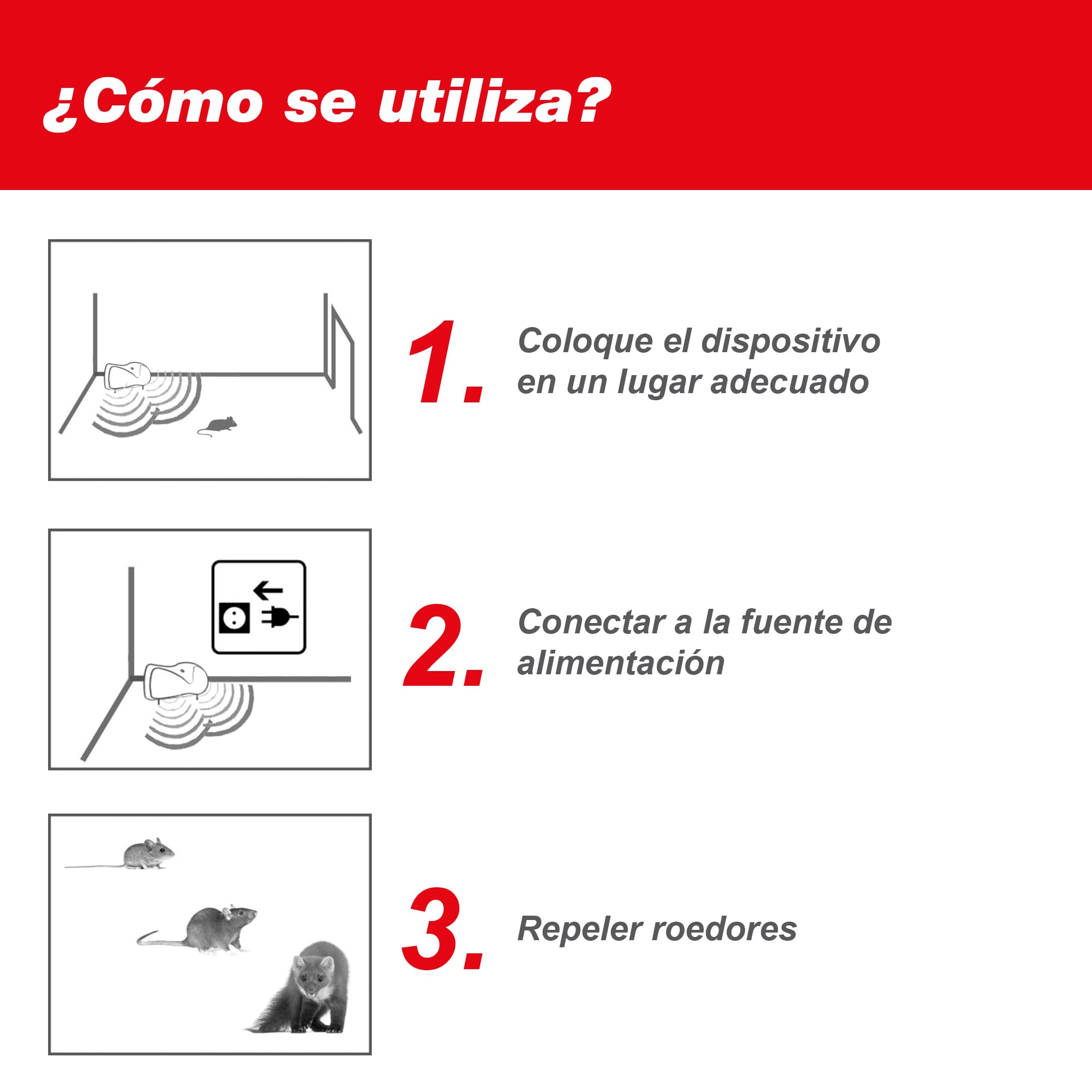 ¿Cómo se utiliza?

1. Coloque el dispositivo en un lugar adecuado

2. Conectar a la fuente de alimentación

3. Repeler roedores