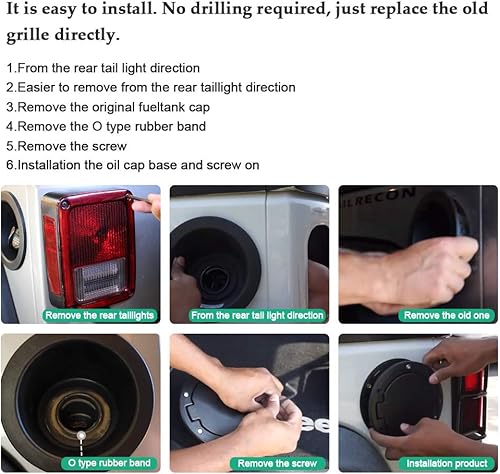 It is easy to install. No drilling required, just replace the old grille directly.

1.From the rear tail light direction
2.Easier to remove from the rear taillight direction
3.Remove the original fueltank cap
4.Remove the O type rubber band
5.Remove the screw
6.Installation the oil cap base and screw on

Remove the rear taillights

From the rear tail light direction

RECON

Remove the old one

O type rubber band

Remove the screw

Installation product