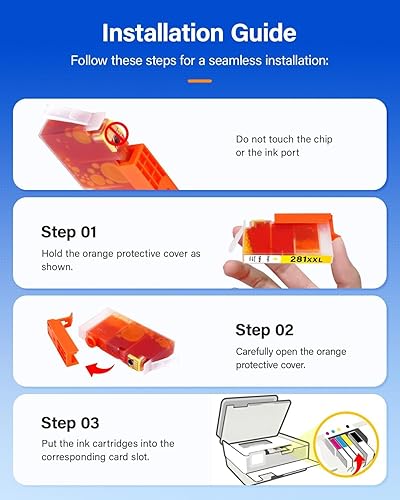 Installation Guide

Follow these steps for a seamless installation:

Do not touch the chip or the ink port

Step 01

Hold the orange protective cover as shown.

281XXL

Step 02

Carefully open the orange protective cover.

Step 03

Put the ink cartridges into the corresponding card slot.