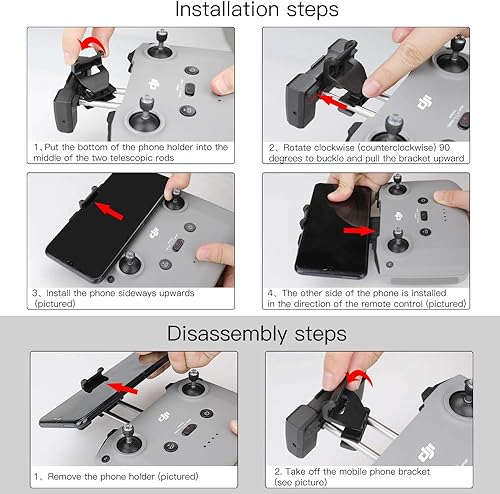 Installation steps

1、Put the bottom of the phone holder into the middle of the two telescopic rods

2、Rotate clockwise (counterclockwise) 90 degrees to buckle and pull the bracket upward

3、Install the phone sideways upwards (pictured)

4、The other side of the phone is installed in the direction of the remote control (pictured)

Disassembly steps

1、Remove the phone holder (pictured)

2. Take off the mobile phone bracket (see picture)