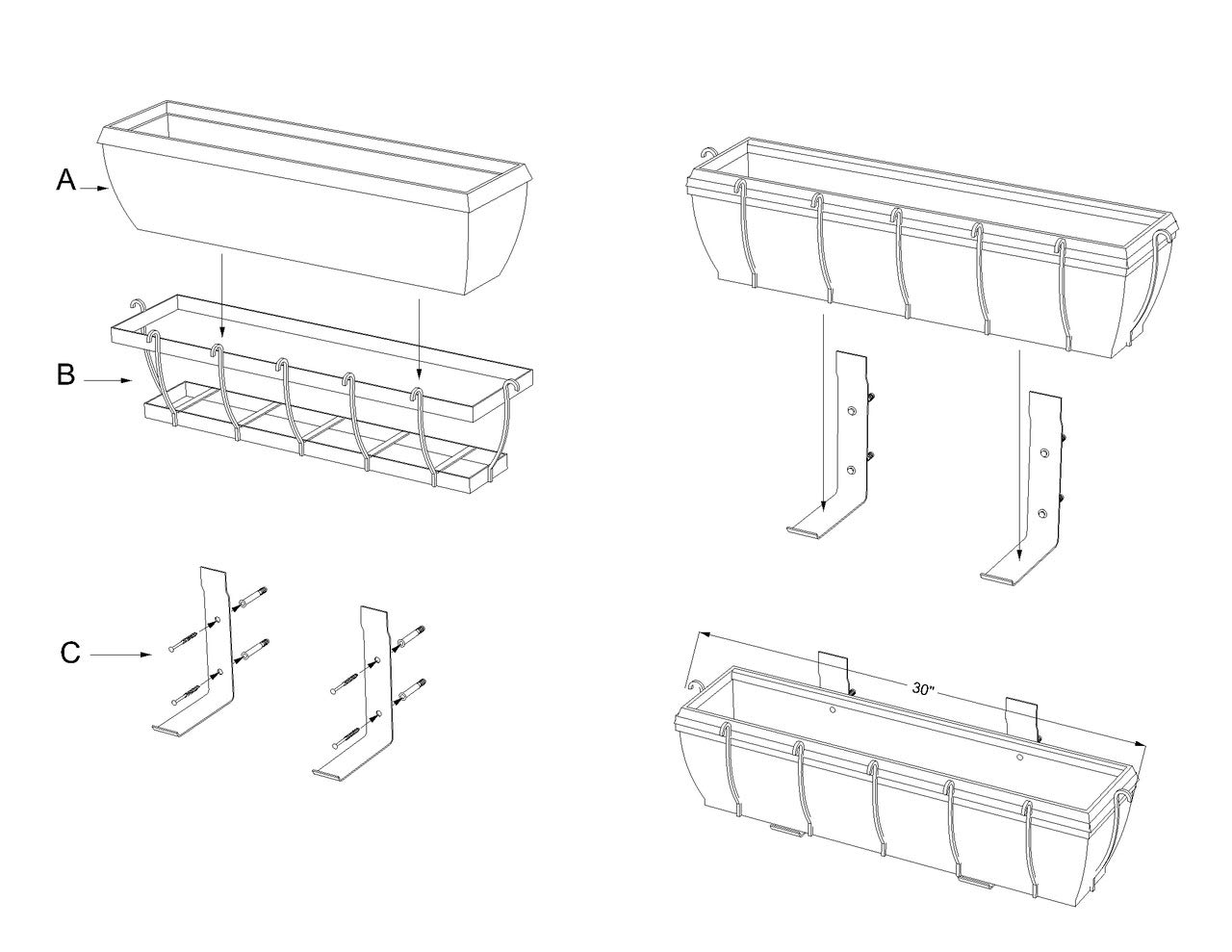 A

B

C

30"