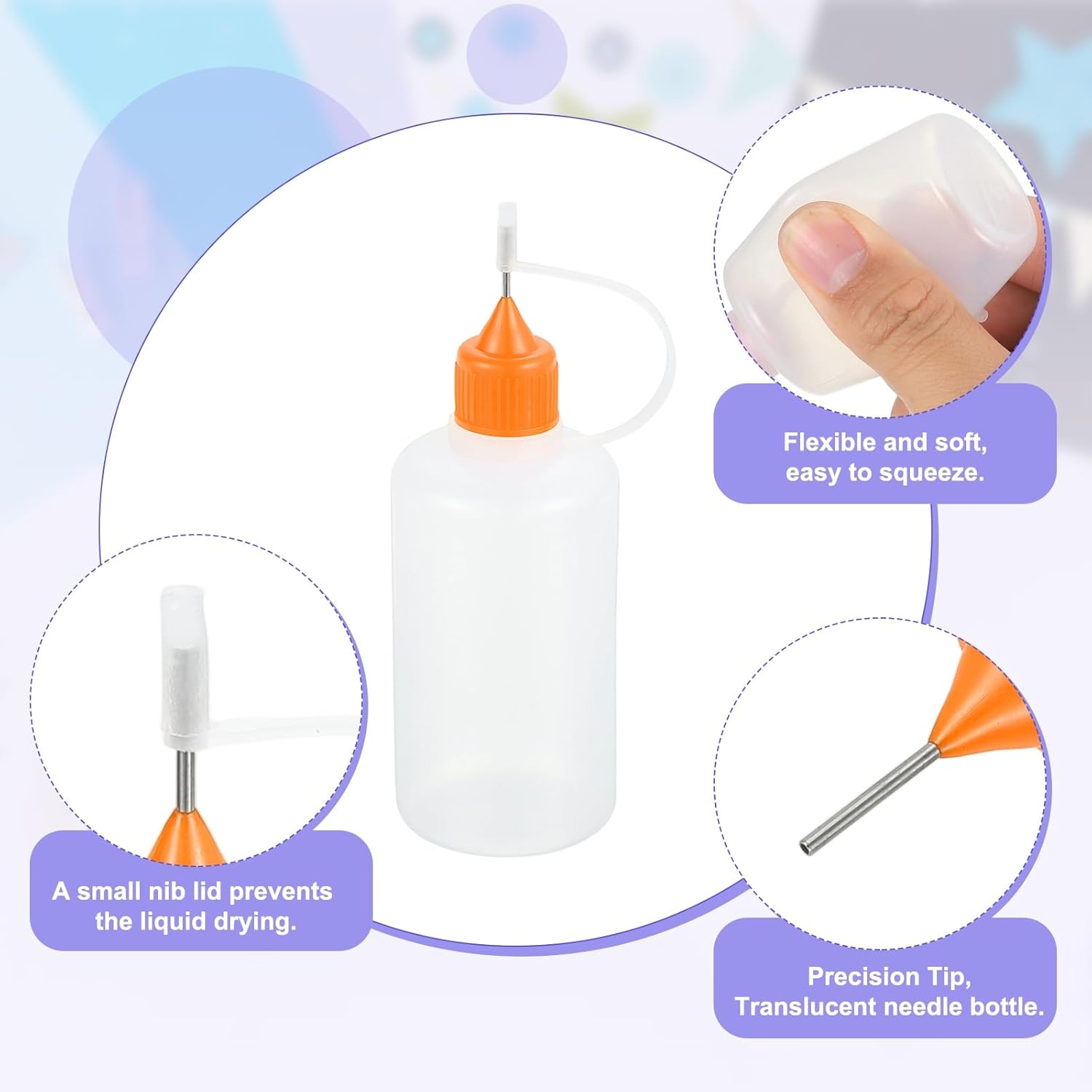 Flexible and soft, easy to squeeze.

A small nib lid prevents the liquid drying.

Precision Tip, Translucent needle bottle.