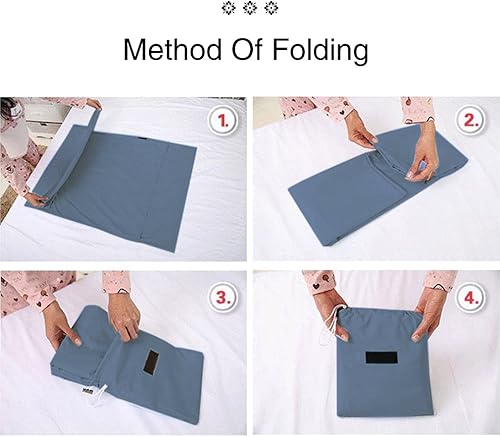 Method Of Folding

1.

2.

3.

4.