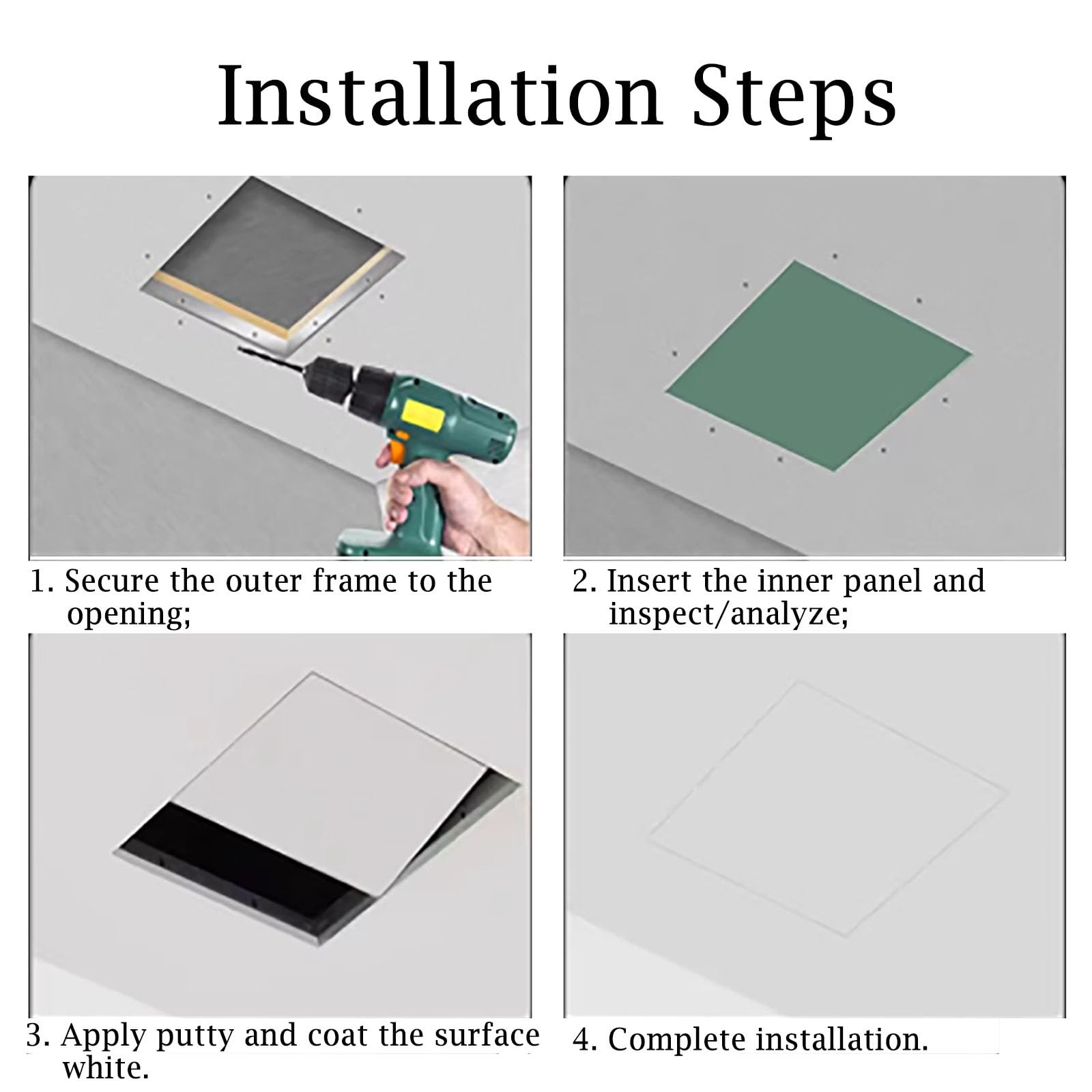 Installation Steps

1. Secure the outer frame to the opening;

2. Insert the inner panel and inspect/analyze;

3. Apply putty and coat the surface white.

4. Complete installation.