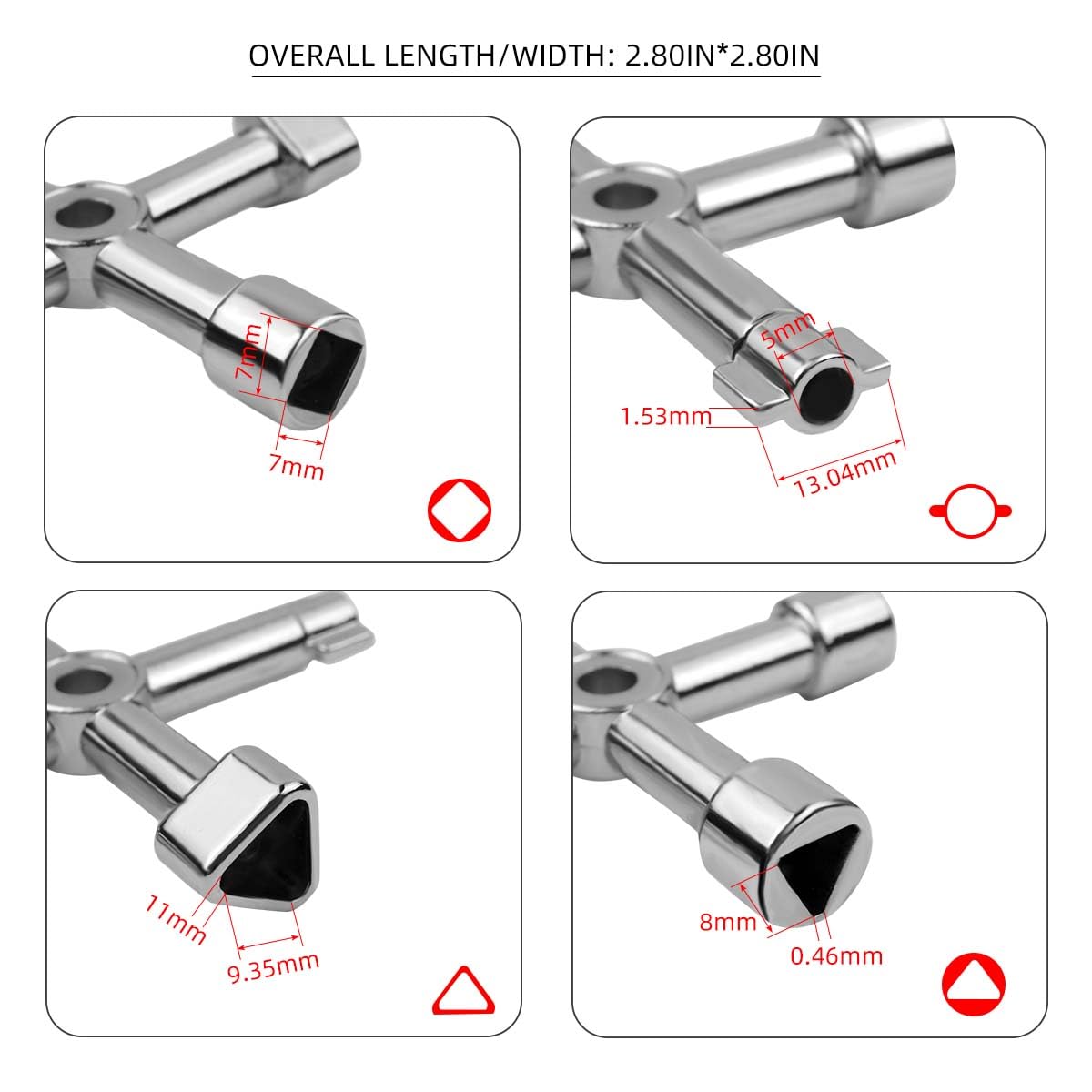 OVERALL LENGTH/WIDTH: 2.80IN*2.80IN

7mm
7mm

5mm
1.53mm
13.04mm

11mm
9.35mm

8mm
0.46mm