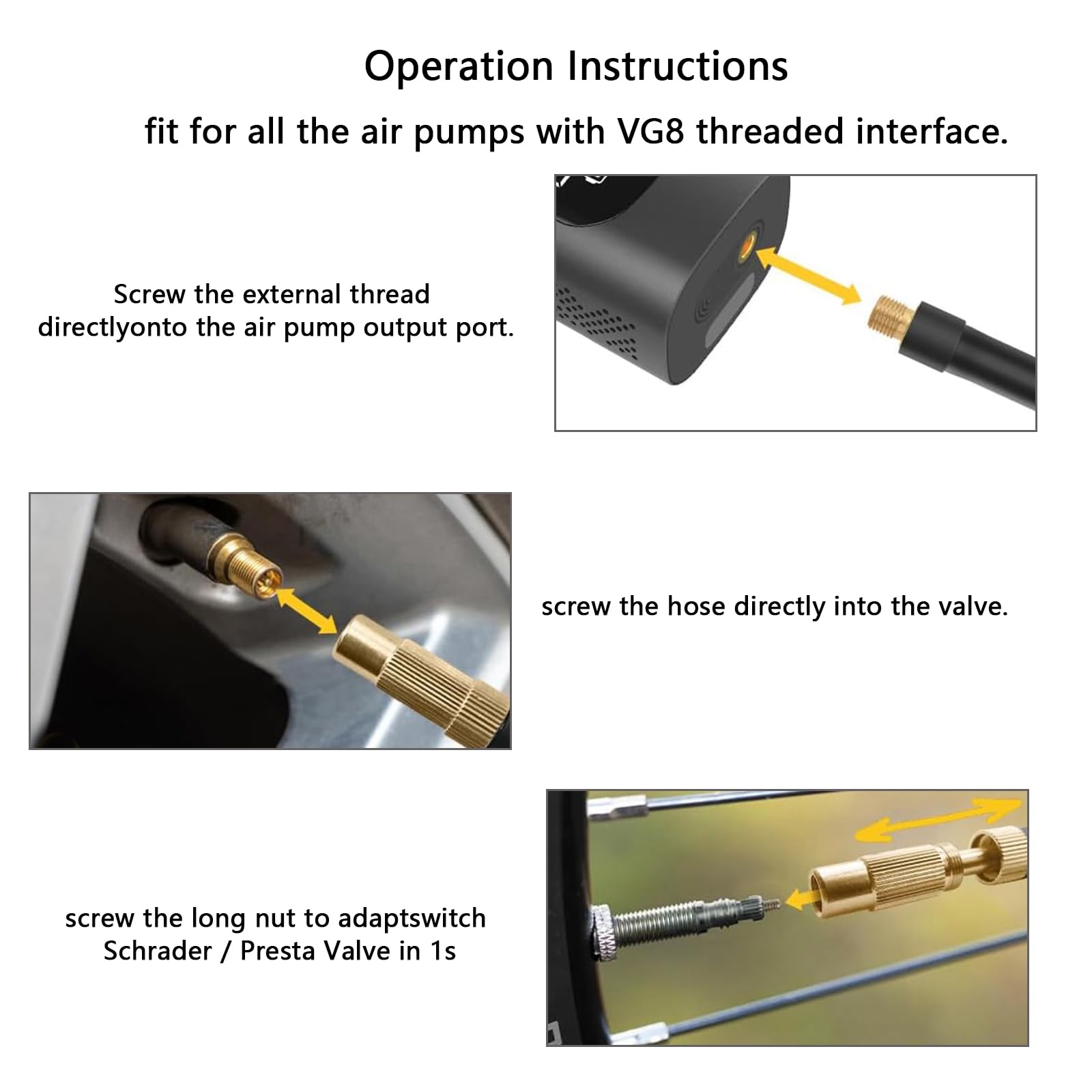 Operation Instructions

fit for all the air pumps with VG8 threaded interface.

Screw the external thread directlyonto the air pump output port.

screw the hose directly into the valve.

screw the long nut to adaptswitch Schrader / Presta Valve in 1s