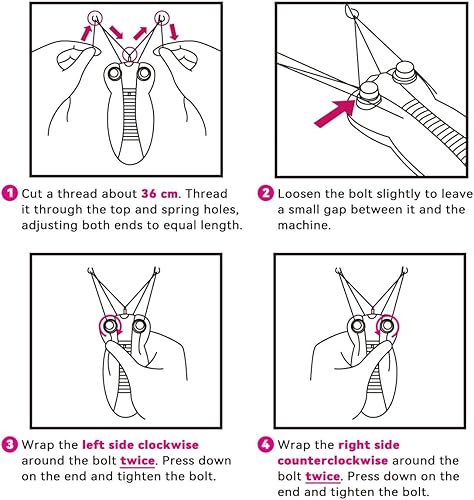 1 Cut a thread about 36 cm. Thread it through the top and spring holes, adjusting both ends to equal length.

2 Loosen the bolt slightly to leave a small gap between it and the machine.

3 Wrap the left side clockwise around the bolt twice. Press down on the end and tighten the bolt.

4 Wrap the right side counterclockwise around the bolt twice. Press down on the end and tighten the bolt.