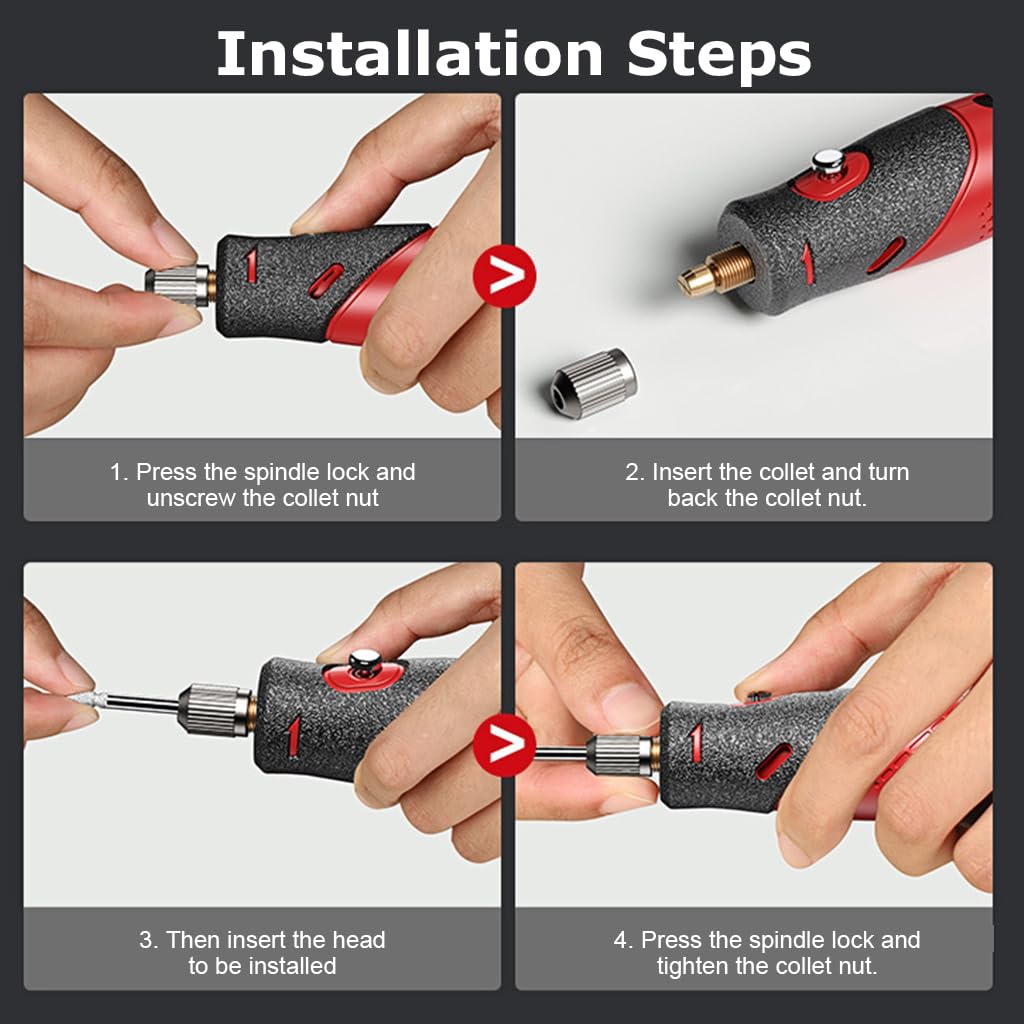 Installation Steps

1. Press the spindle lock and unscrew the collet nut

2. Insert the collet and turn back the collet nut.

3. Then insert the head to be installed

4. Press the spindle lock and tighten the collet nut.