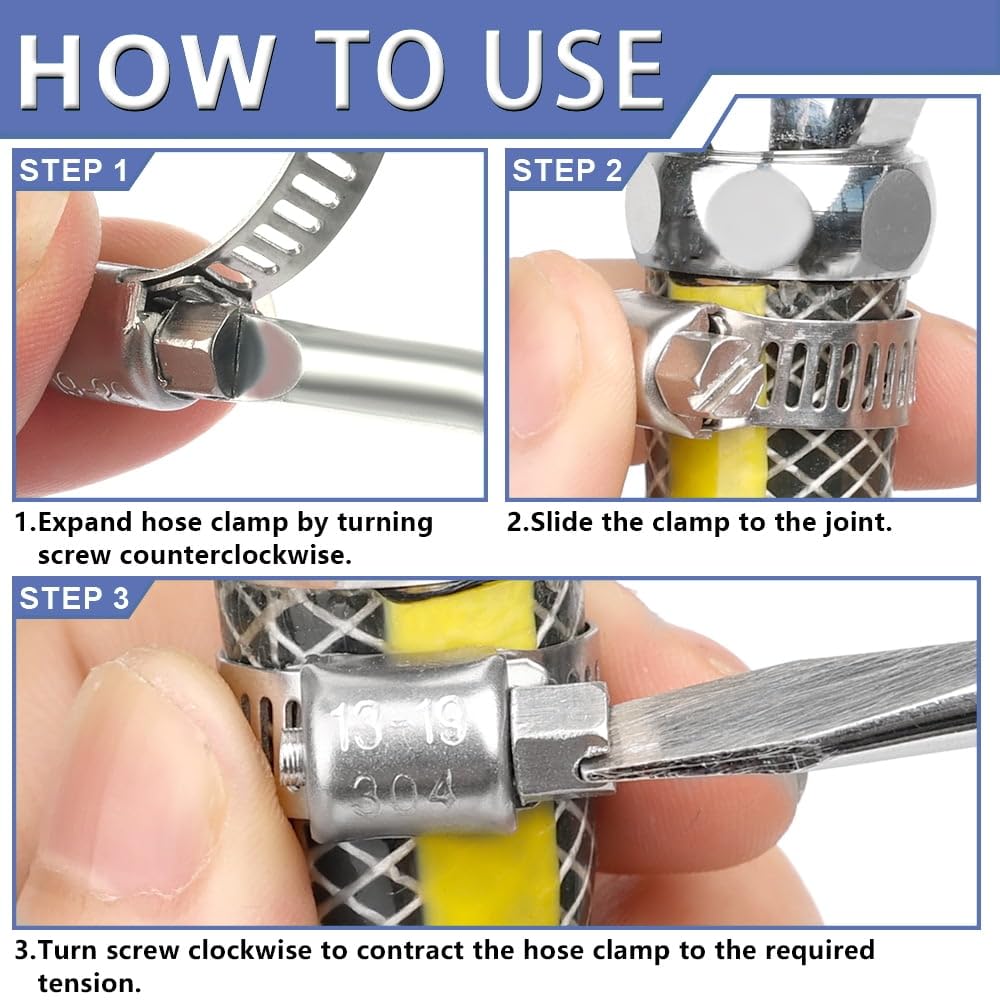 HOW TO USE

STEP 1

1.Expand hose clamp by turning screw counterclockwise.

STEP 2

2.Slide the clamp to the joint.

STEP 3

13-19
304

3.Turn screw clockwise to contract the hose clamp to the required tension.