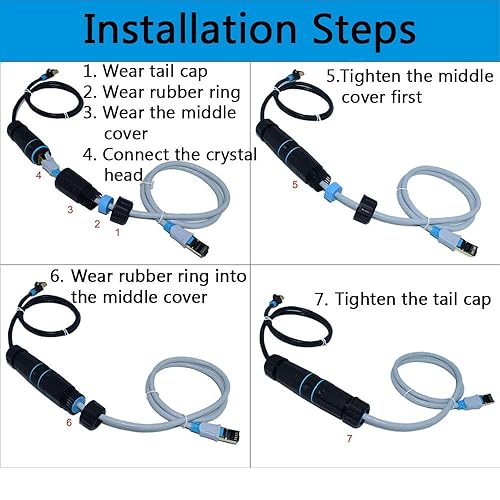 Installation Steps

1. Wear tail cap
2. Wear rubber ring
3. Wear the middle cover
4. Connect the crystal head

4
3
2
1

5.Tighten the middle cover first

5

6. Wear rubber ring into the middle cover

6

7. Tighten the tail cap

7