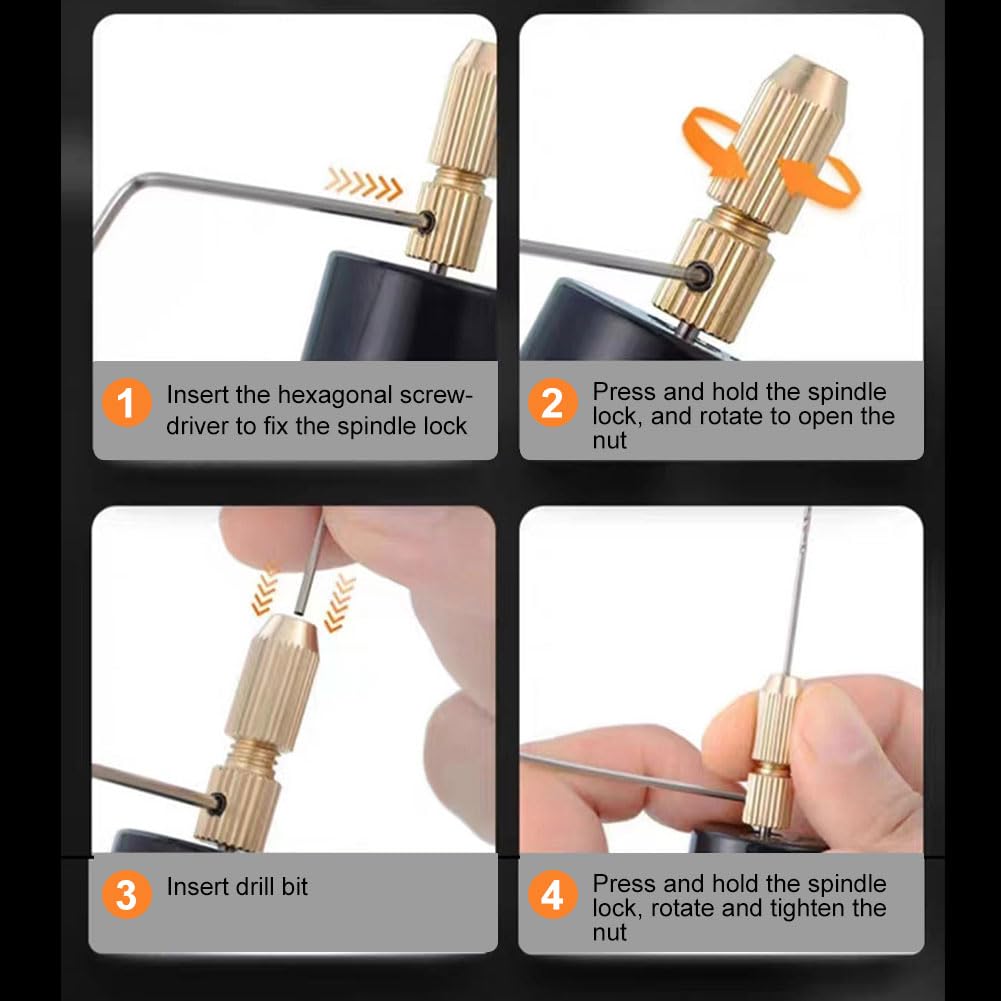 1 Insert the hexagonal screwdriver to fix the spindle lock

2 Press and hold the spindle lock, and rotate to open the nut

3 Insert drill bit

4 Press and hold the spindle lock, rotate and tighten the nut