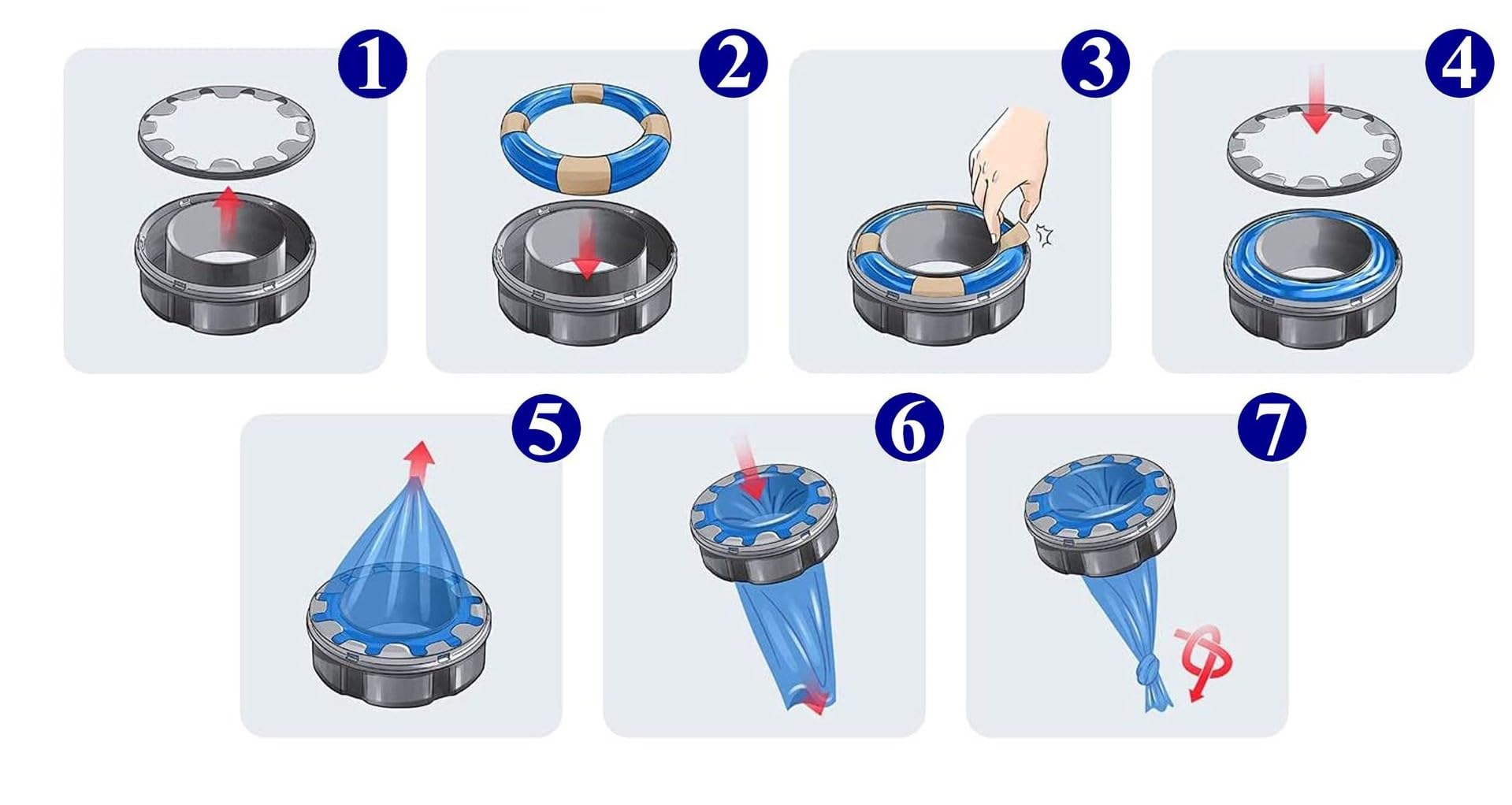 1
2
3
4
5
6
7