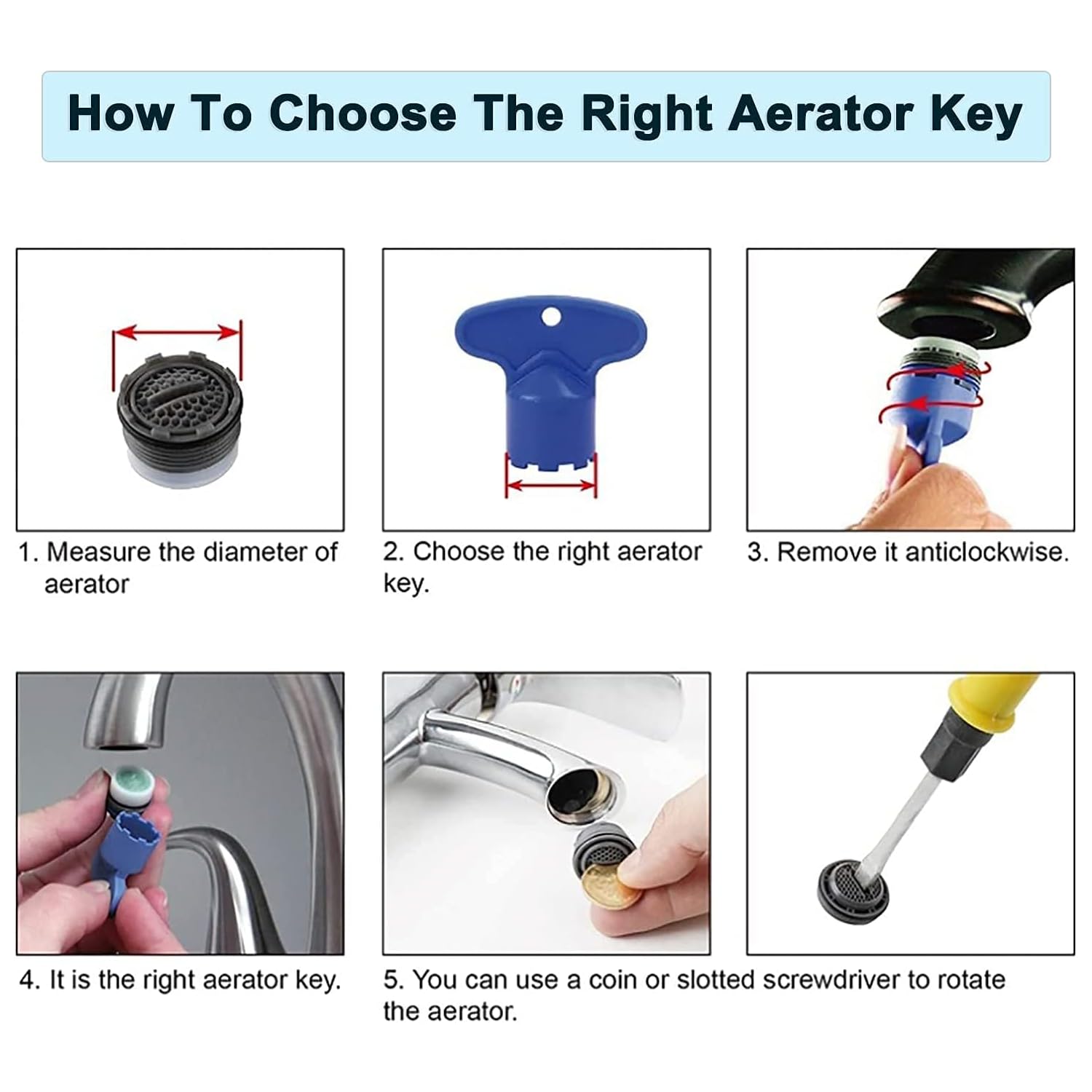 How To Choose The Right Aerator Key

1. Measure the diameter of aerator

2. Choose the right aerator key.

3. Remove it anticlockwise.

4. It is the right aerator key.

5. You can use a coin or slotted screwdriver to rotate the aerator.