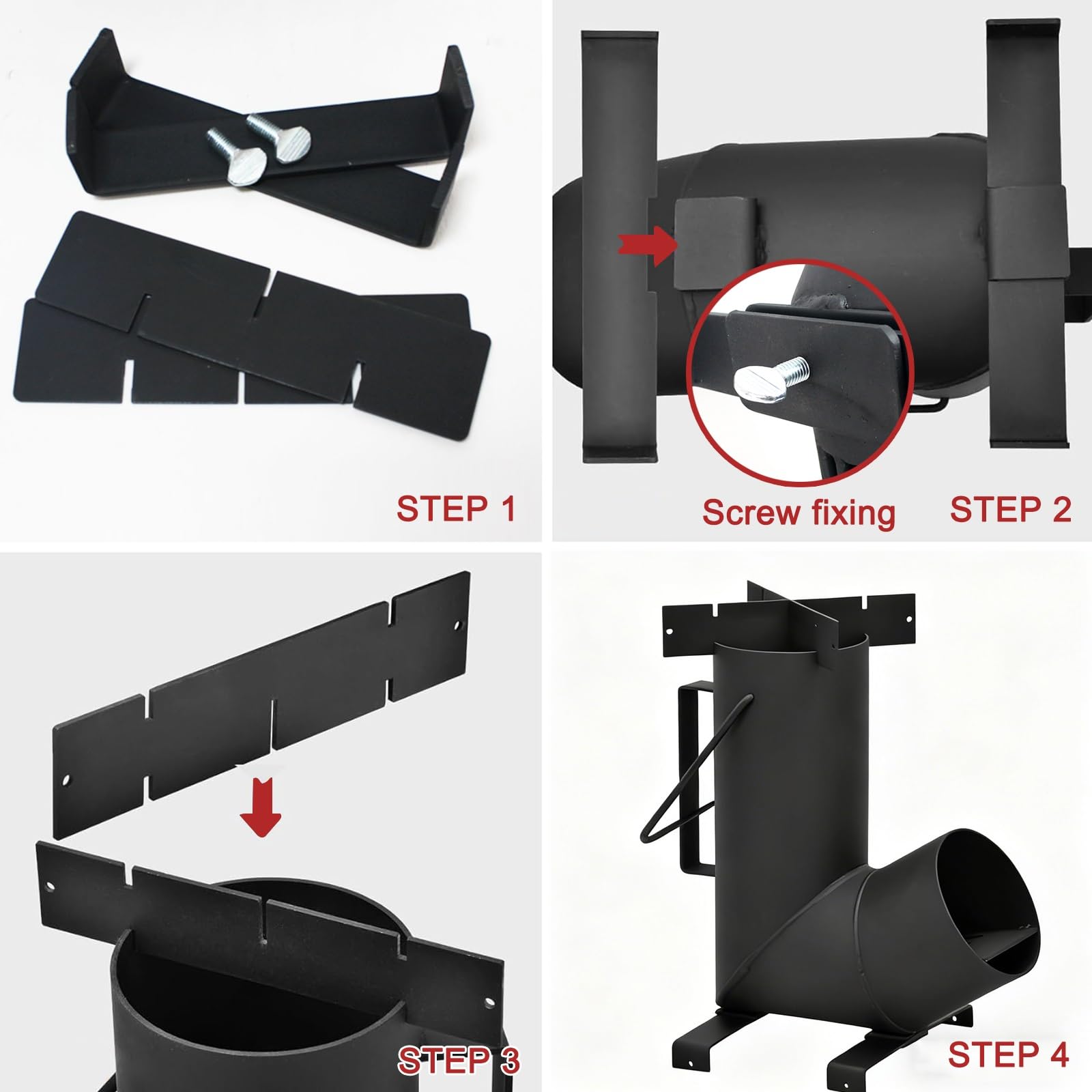 STEP 1

Screw fixing

STEP 2

STEP 3

STEP 4