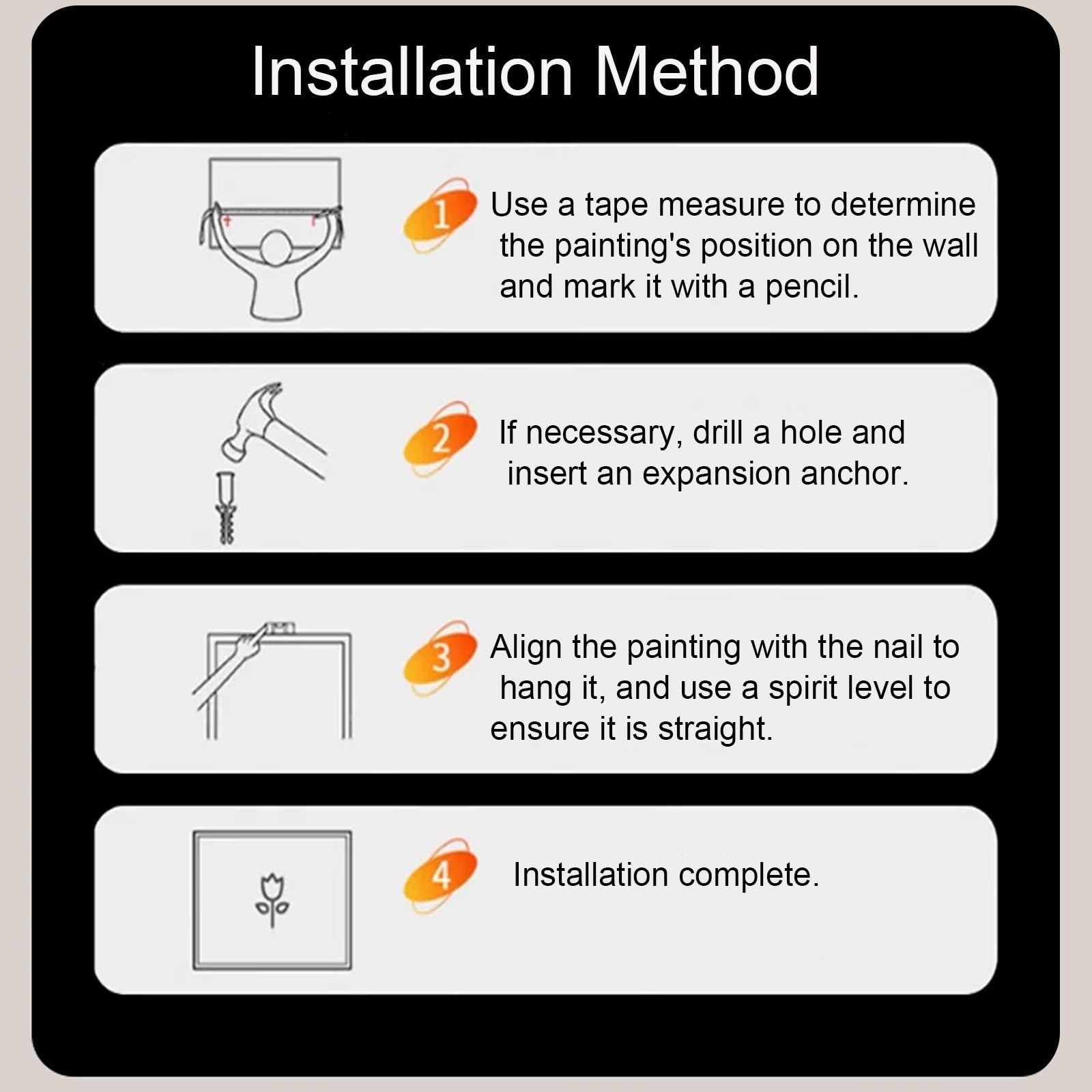 Installation Method

1 Use a tape measure to determine the painting's position on the wall and mark it with a pencil.

2 If necessary, drill a hole and insert an expansion anchor.

3 Align the painting with the nail to hang it, and use a spirit level to ensure it is straight.

4 Installation complete.