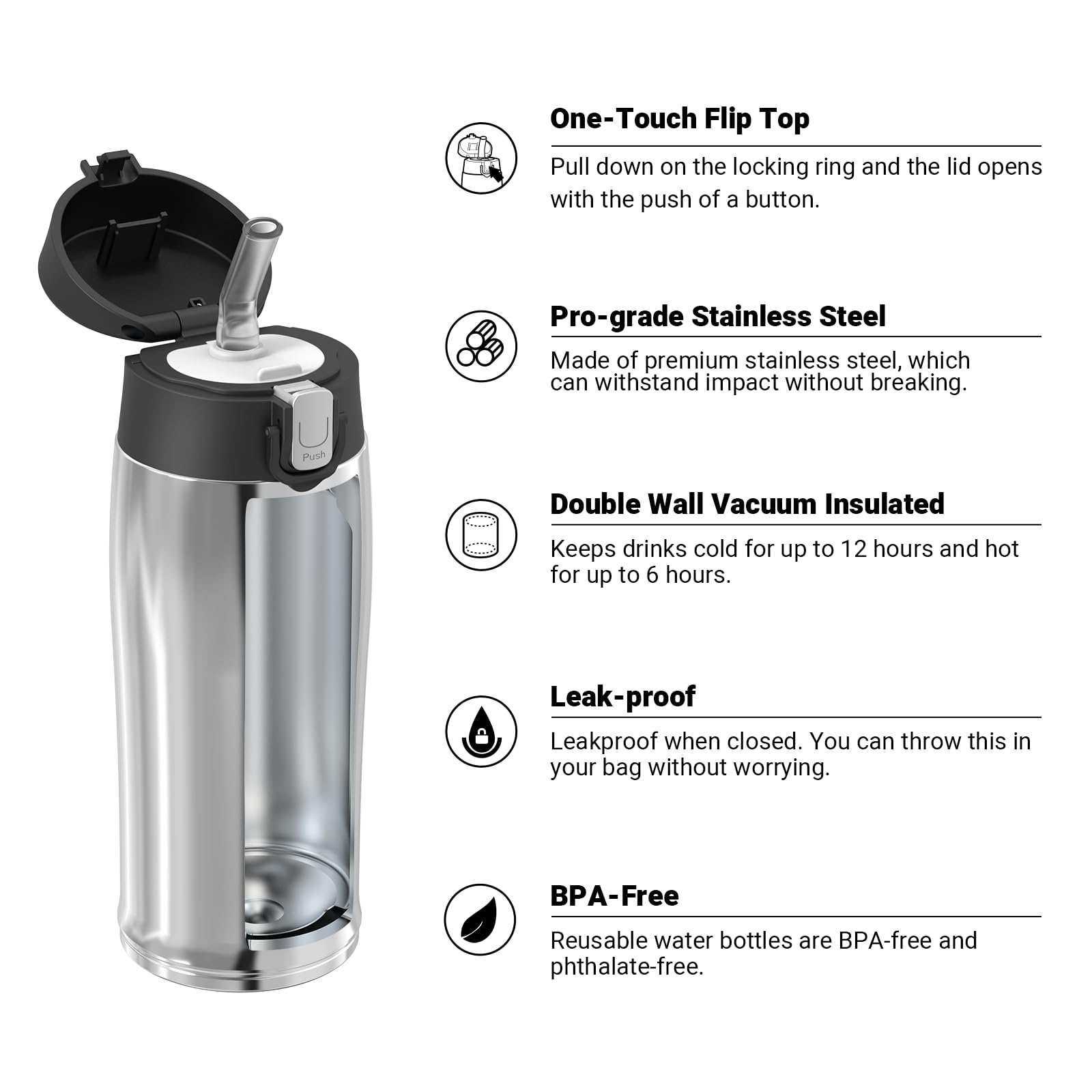 Push

One-Touch Flip Top

Pull down on the locking ring and the lid opens with the push of a button.

Pro-grade Stainless Steel

Made of premium stainless steel, which can withstand impact without breaking.

Double Wall Vacuum Insulated

Keeps drinks cold for up to 12 hours and hot for up to 6 hours.

Leak-proof

Leakproof when closed. You can throw this in your bag without worrying.

BPA-Free

Reusable water bottles are BPA-free and phthalate-free.