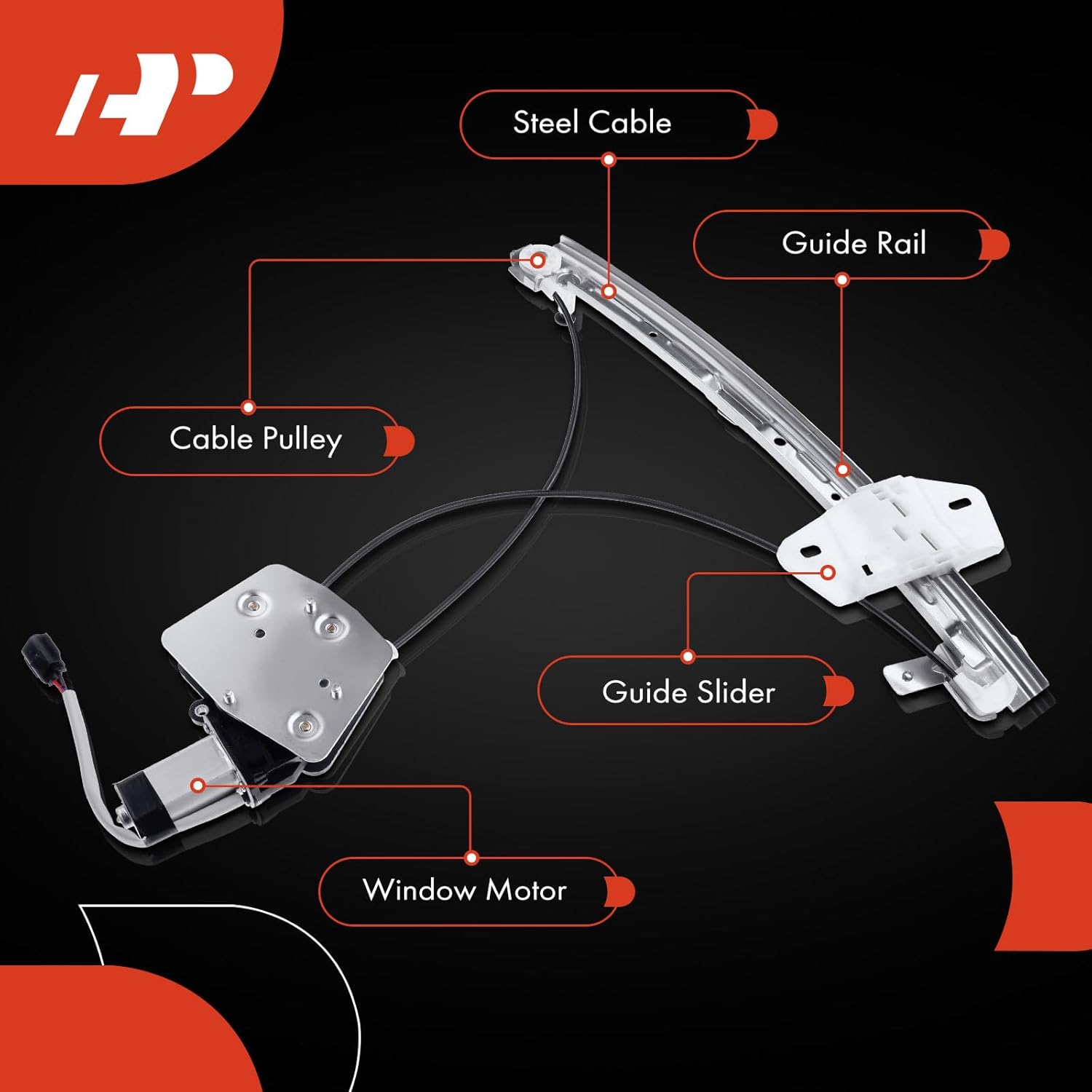 AP

Steel Cable

Guide Rail

Cable Pulley

Guide Slider

Window Motor