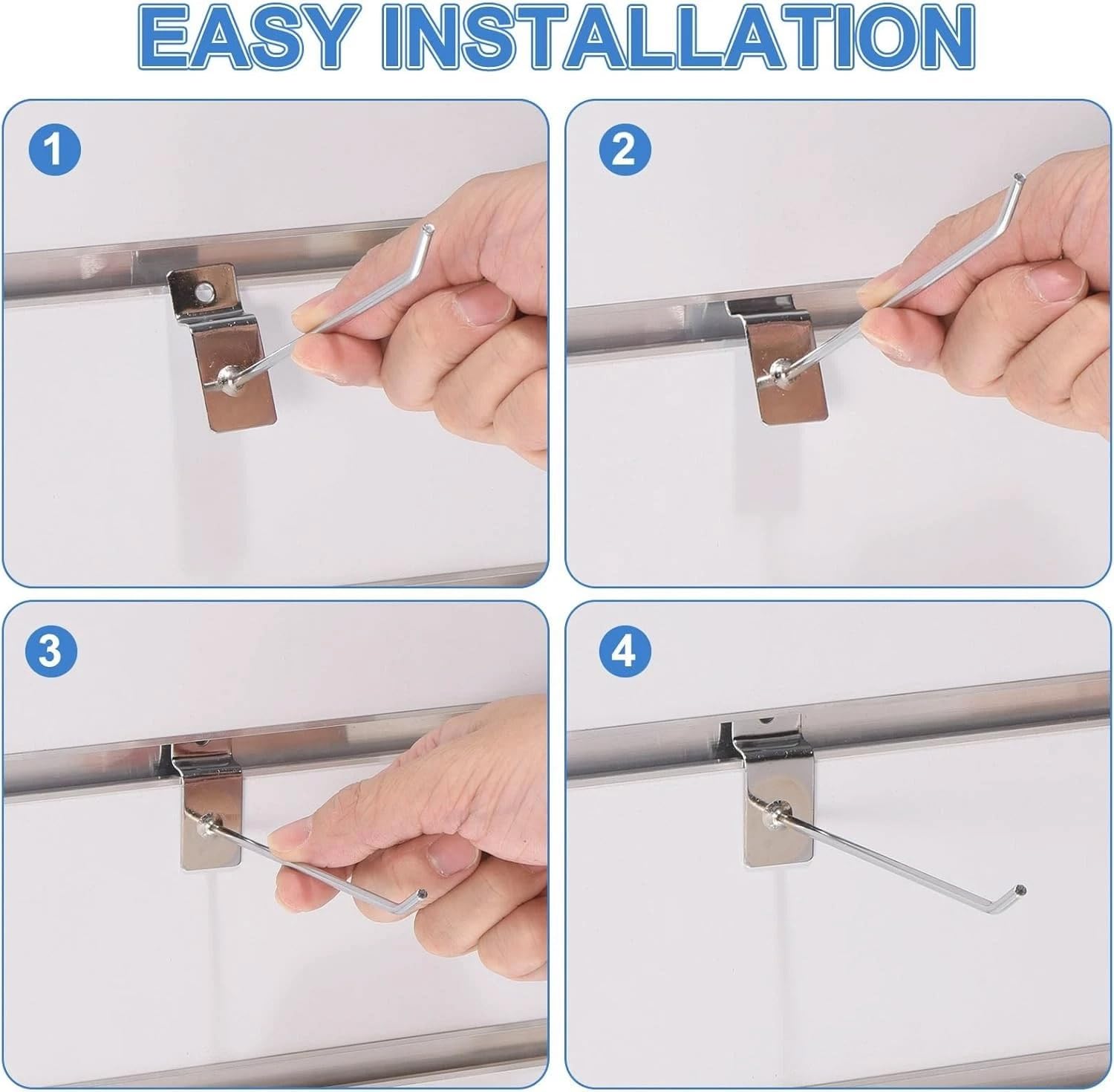 EASY INSTALLATION

1

2

3

4