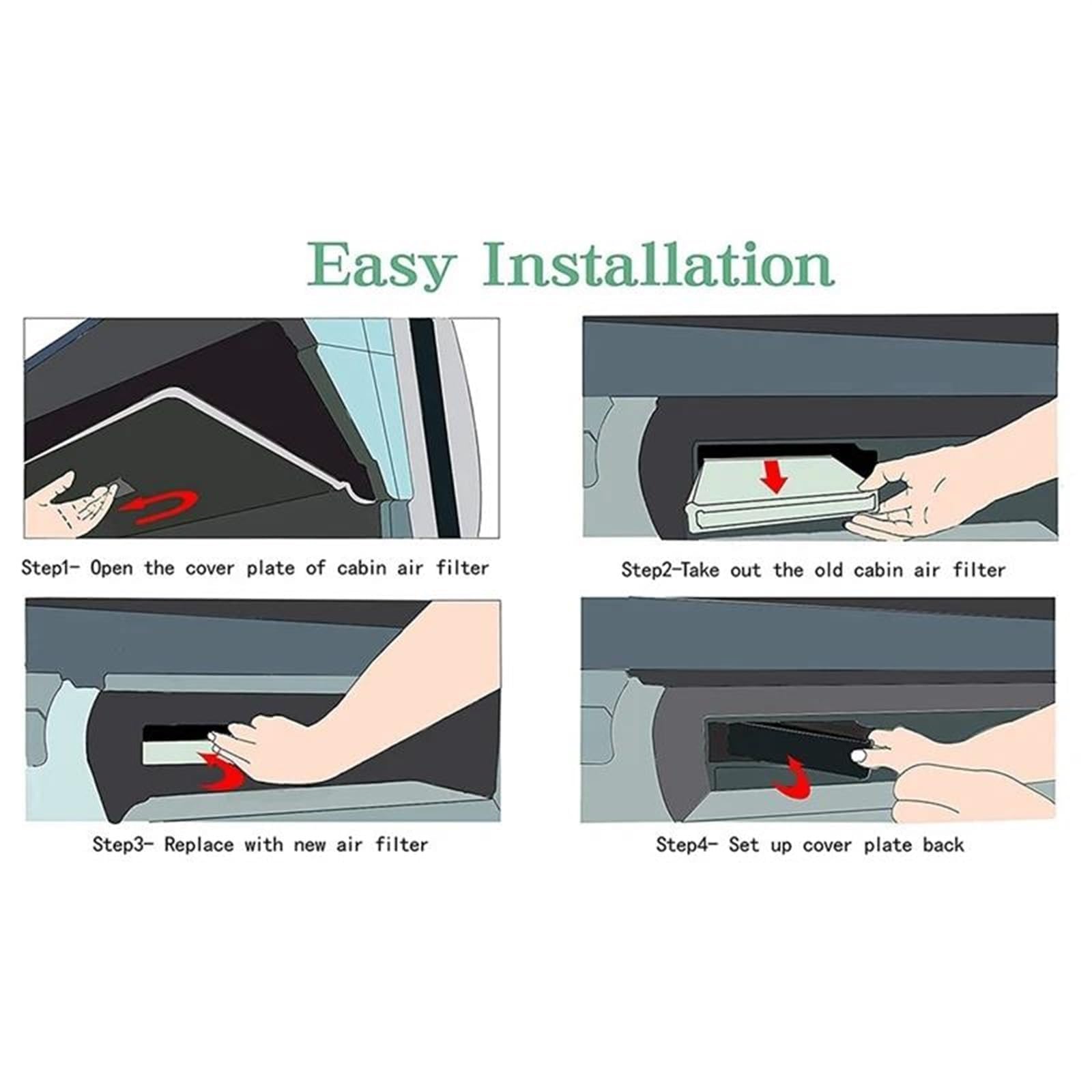 Easy Installation

Step1- Open the cover plate of cabin air filter

Step2-Take out the old cabin air filter

Step3- Replace with new air filter

Step4- Set up cover plate back