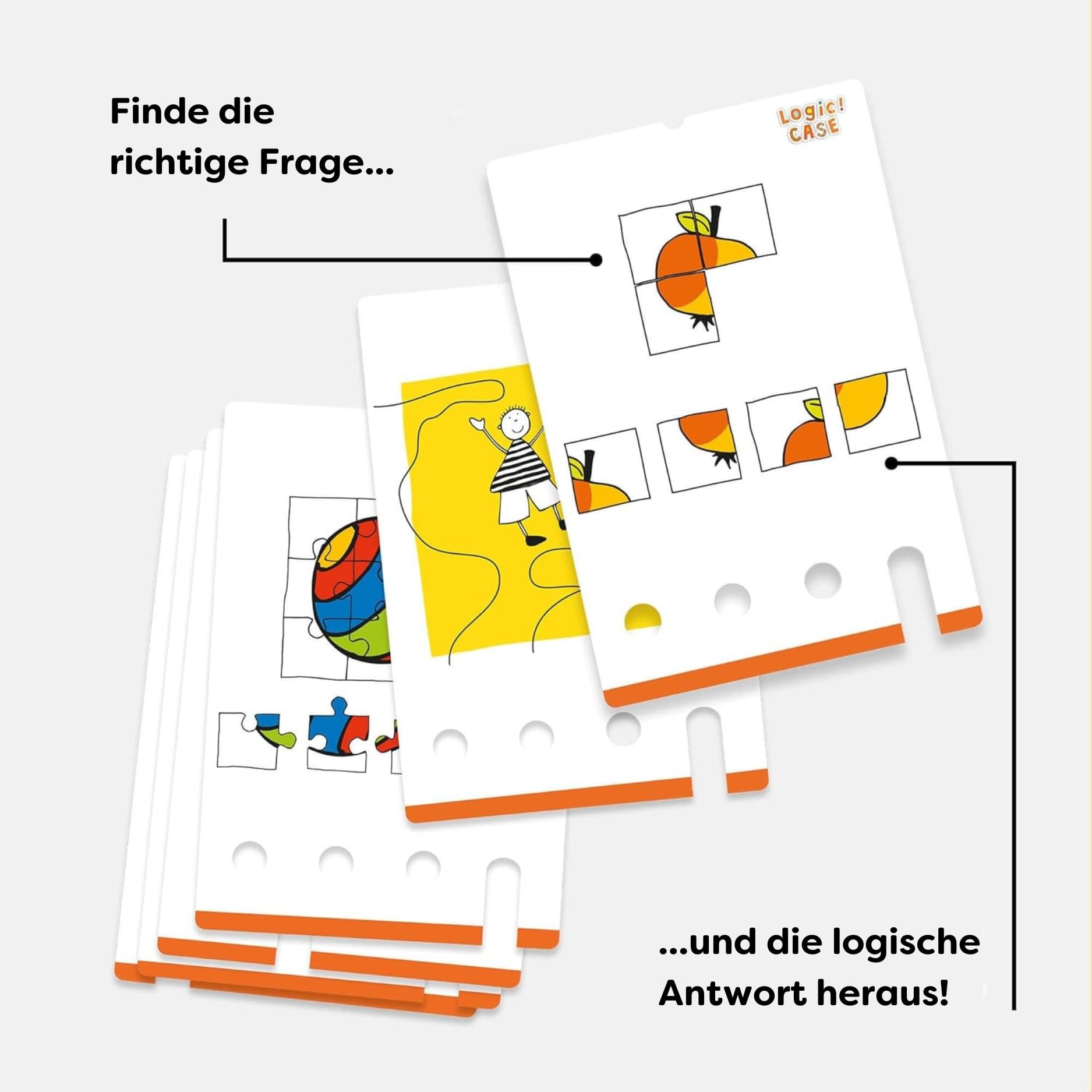 Finde die richtige Frage...

Logic! CASE

...und die logische Antwort heraus!