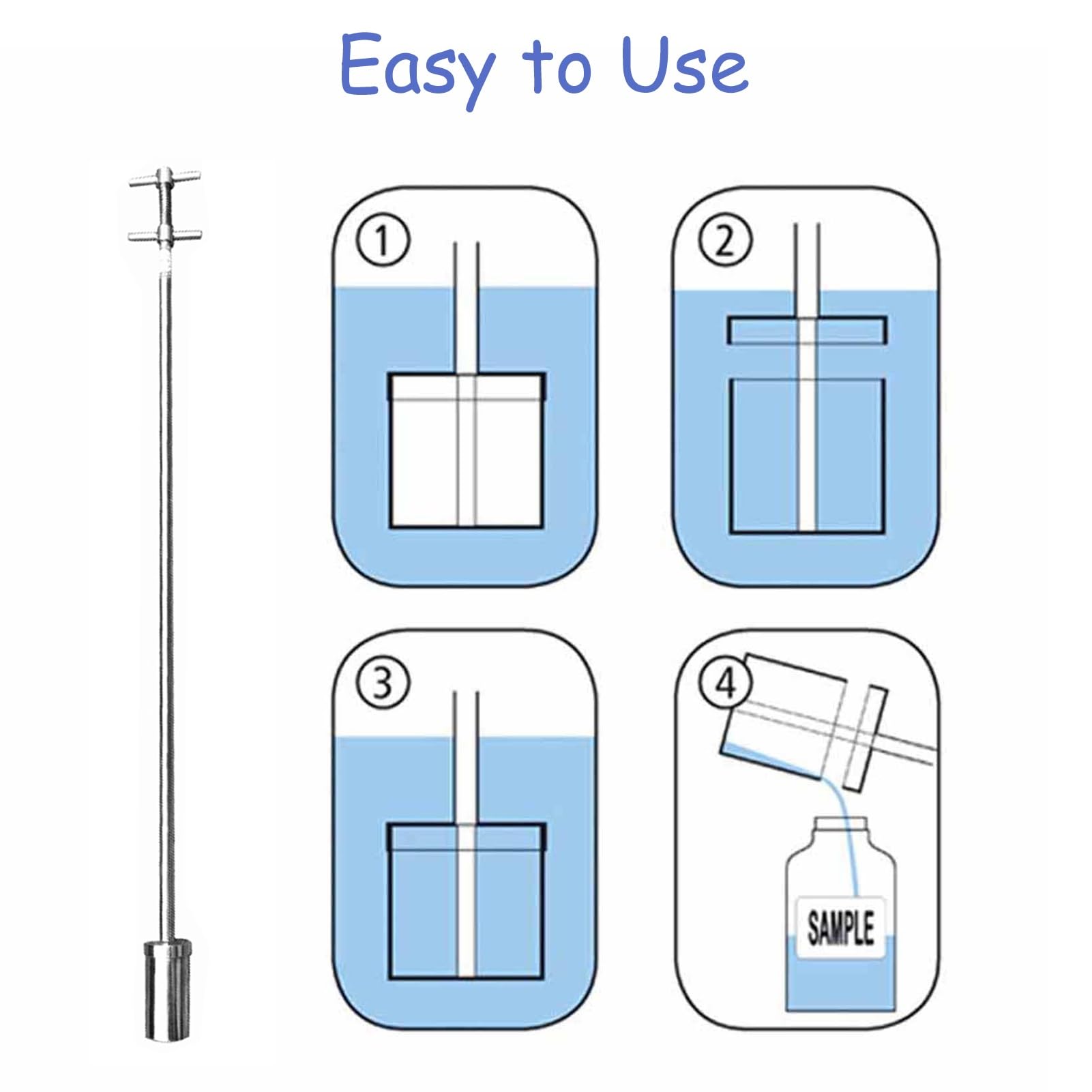 Easy to Use

①

②

③

④

SAMPLE