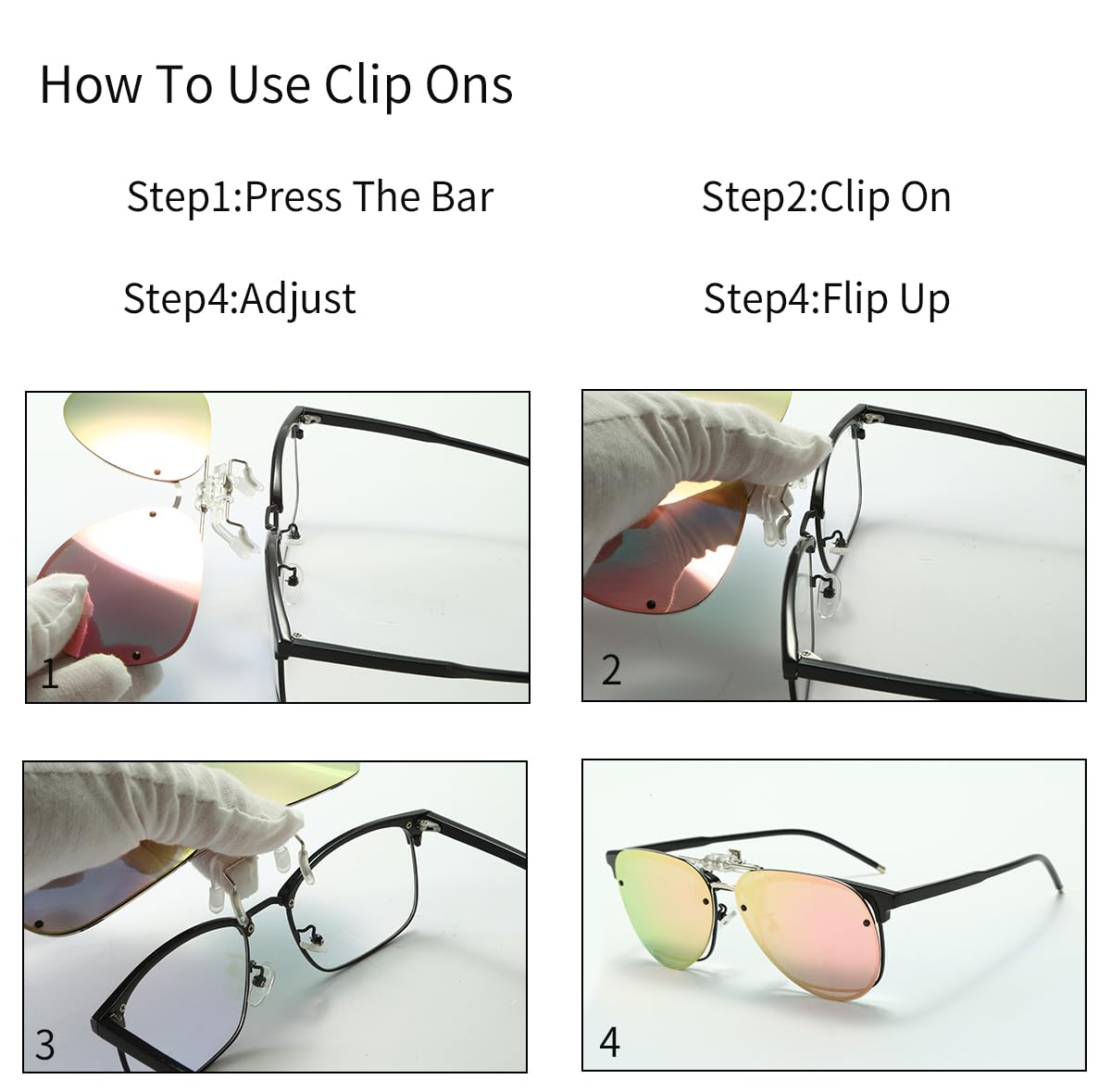 How To Use Clip Ons

Step1:Press The Bar

Step2:Clip On

Step4:Adjust

Step4:Flip Up

1

2

3

4