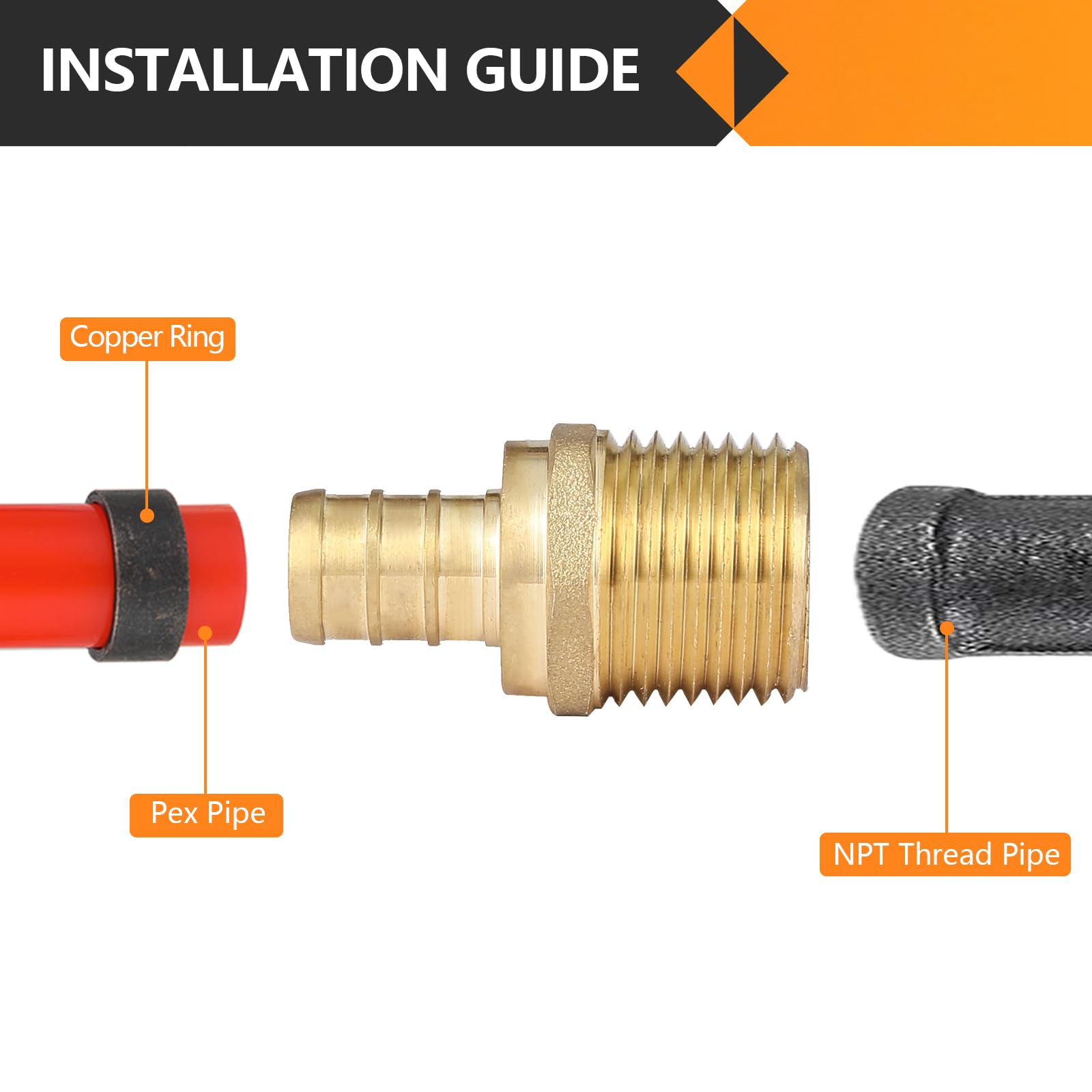 INSTALLATION GUIDE

Copper Ring

Pex Pipe

NPT Thread Pipe