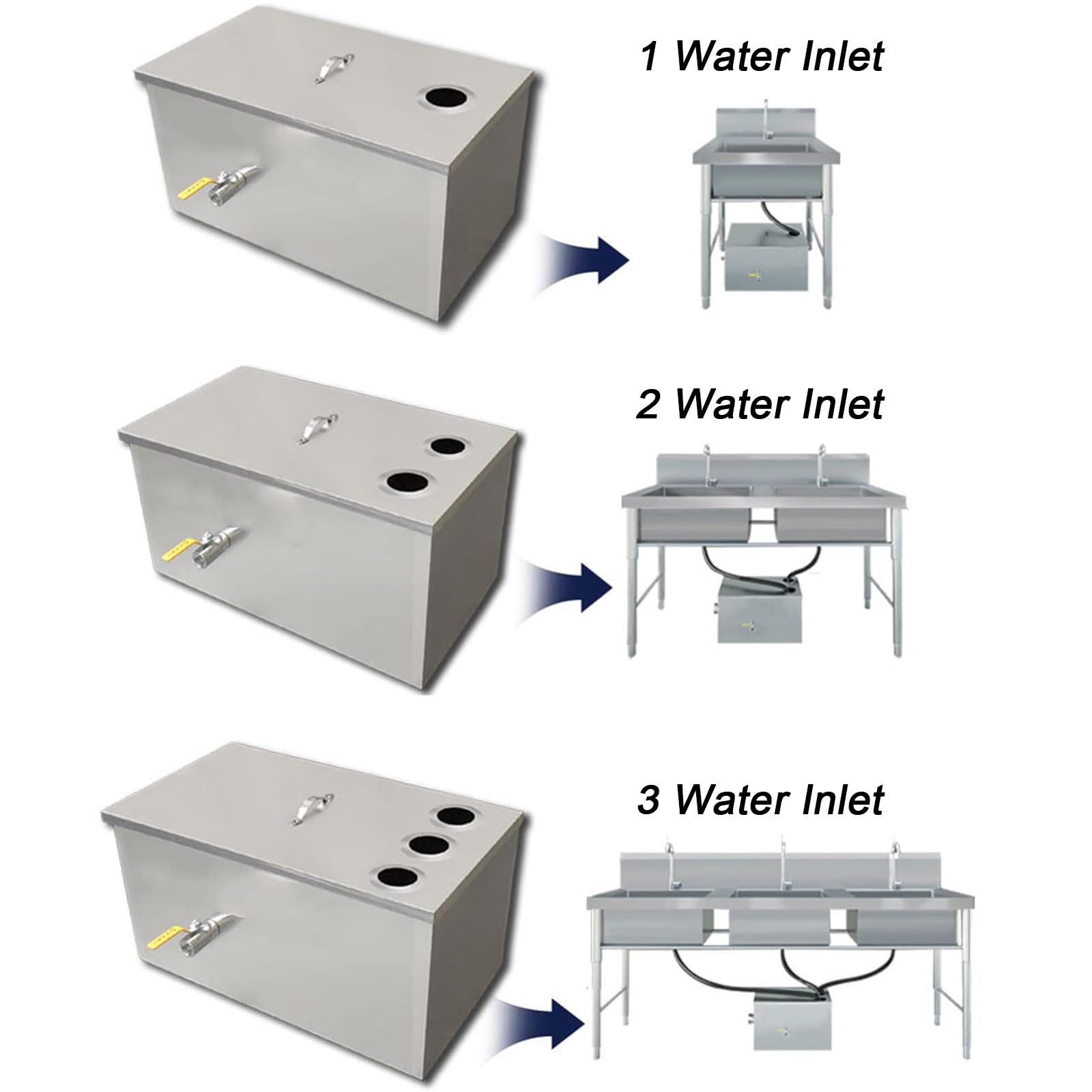 1 Water Inlet

2 Water Inlet

3 Water Inlet