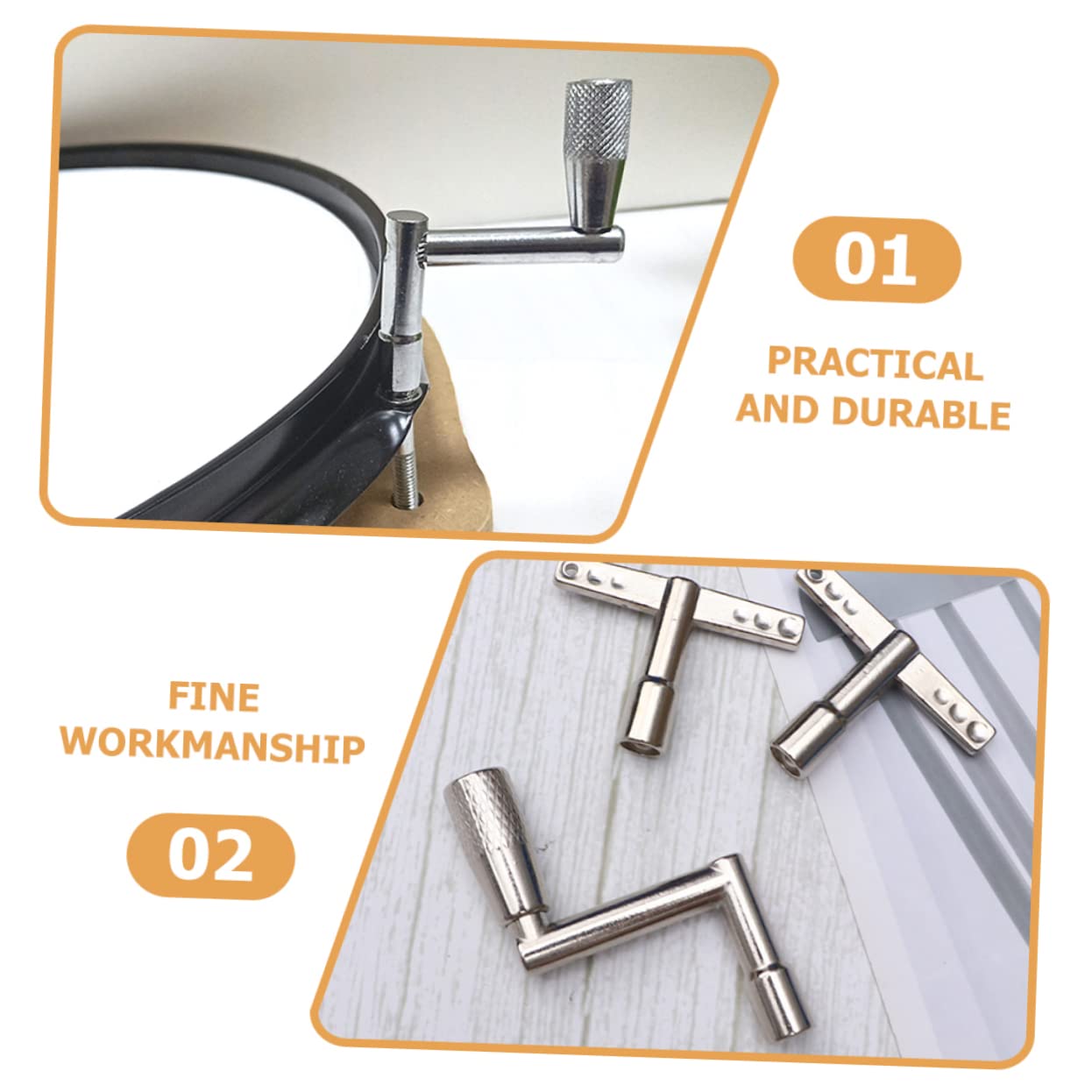 01

PRACTICAL AND DURABLE

FINE WORKMANSHIP

02