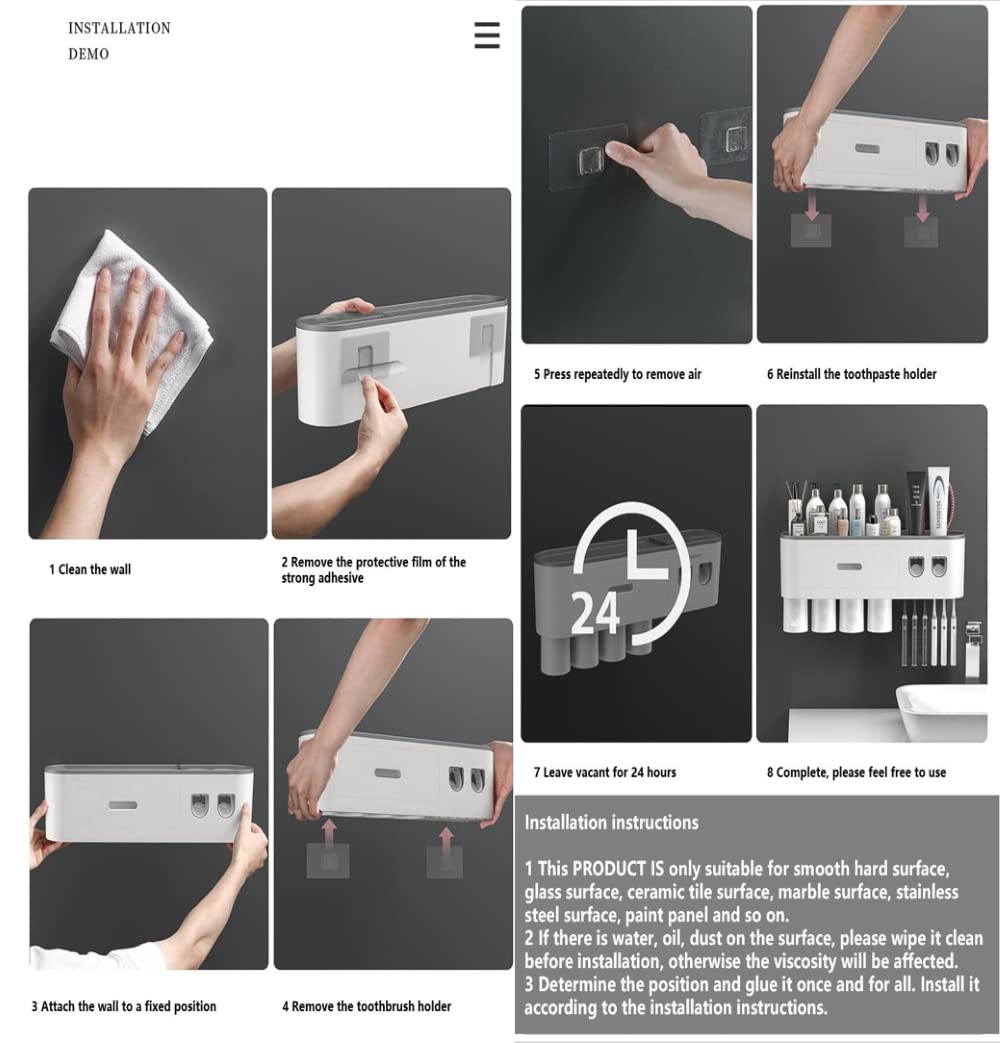 INSTALLATION
DEMO

1 Clean the wall

2 Remove the protective film of the strong adhesive

3 Attach the wall to a fixed position

4 Remove the toothbrush holder

5 Press repeatedly to remove air

6 Reinstall the toothpaste holder

24

7 Leave vacant for 24 hours

8 Complete, please feel free to use

Installation instructions

1 This PRODUCT IS only suitable for smooth hard surface, glass surface, ceramic tile surface, marble surface, stainless steel surface, paint panel and so on.
2 If there is water, oil, dust on the surface, please wipe it clean before installation, otherwise the viscosity will be affected.
3 Determine the position and glue it once and for all. Install it according to the installation instructions.