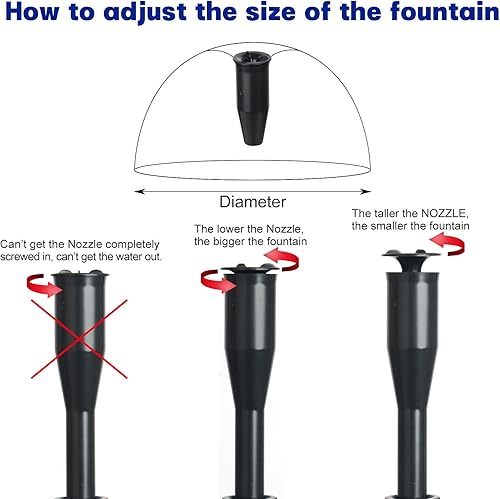 How to adjust the size of the fountain

Diameter

Can't get the Nozzle completely screwed in, can't get the water out.

The lower the Nozzle, the bigger the fountain

The taller the NOZZLE, the smaller the fountain