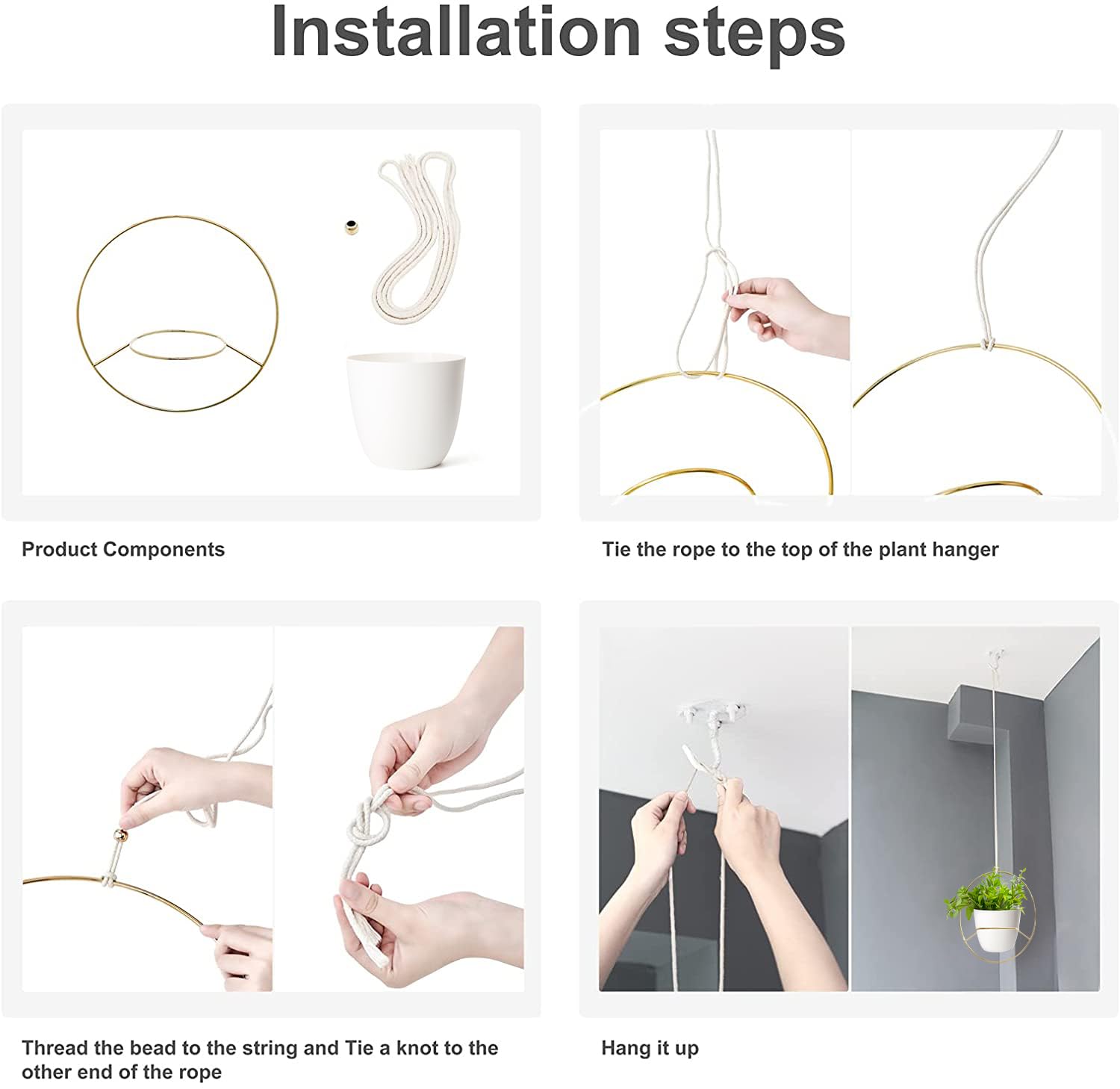 Installation steps

Product Components

Tie the rope to the top of the plant hanger

Thread the bead to the string and Tie a knot to the other end of the rope

Hang it up