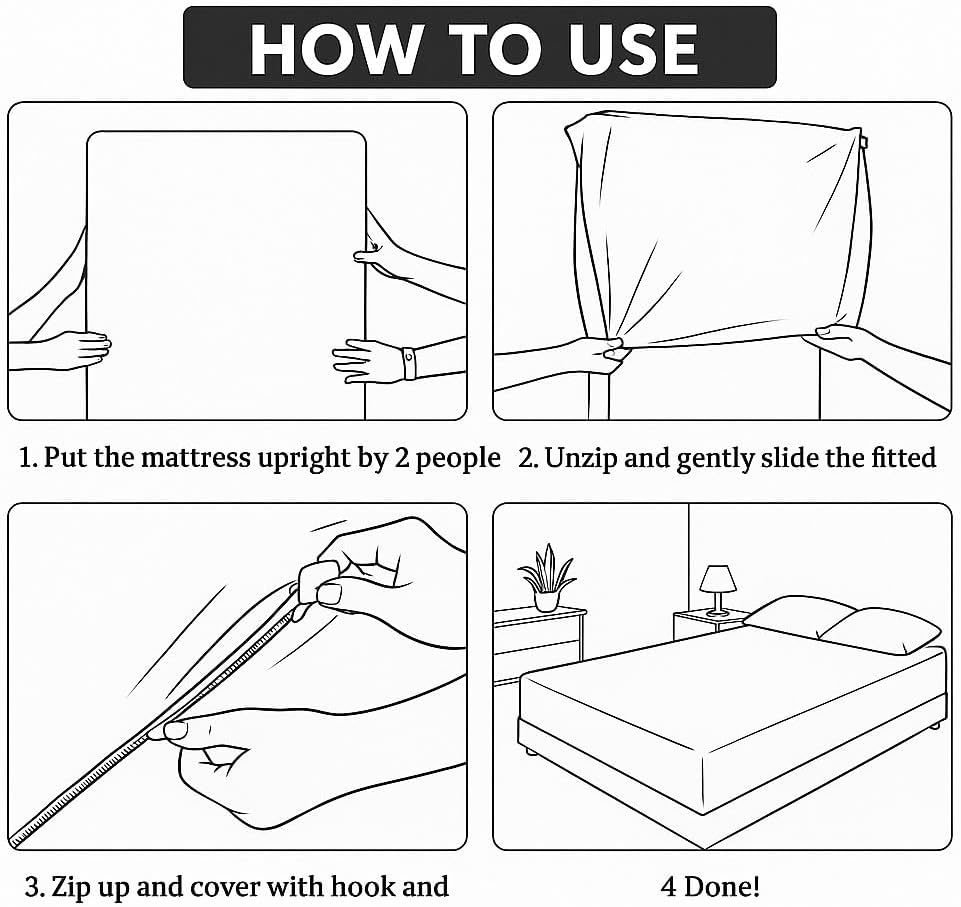 HOW TO USE

1. Put the mattress upright by 2 people

2. Unzip and gently slide the fitted

3. Zip up and cover with hook and

4 Done!