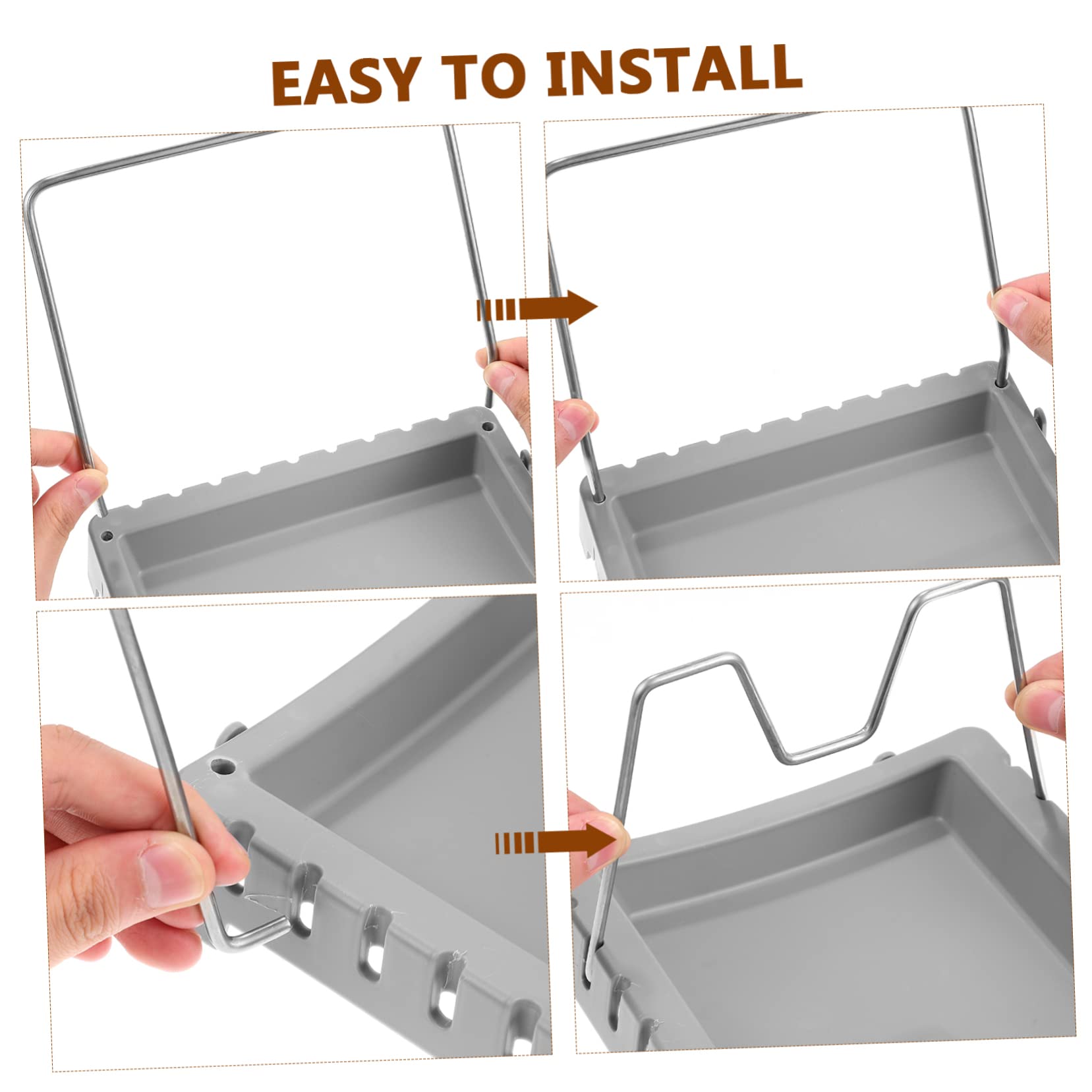 EASY TO INSTALL