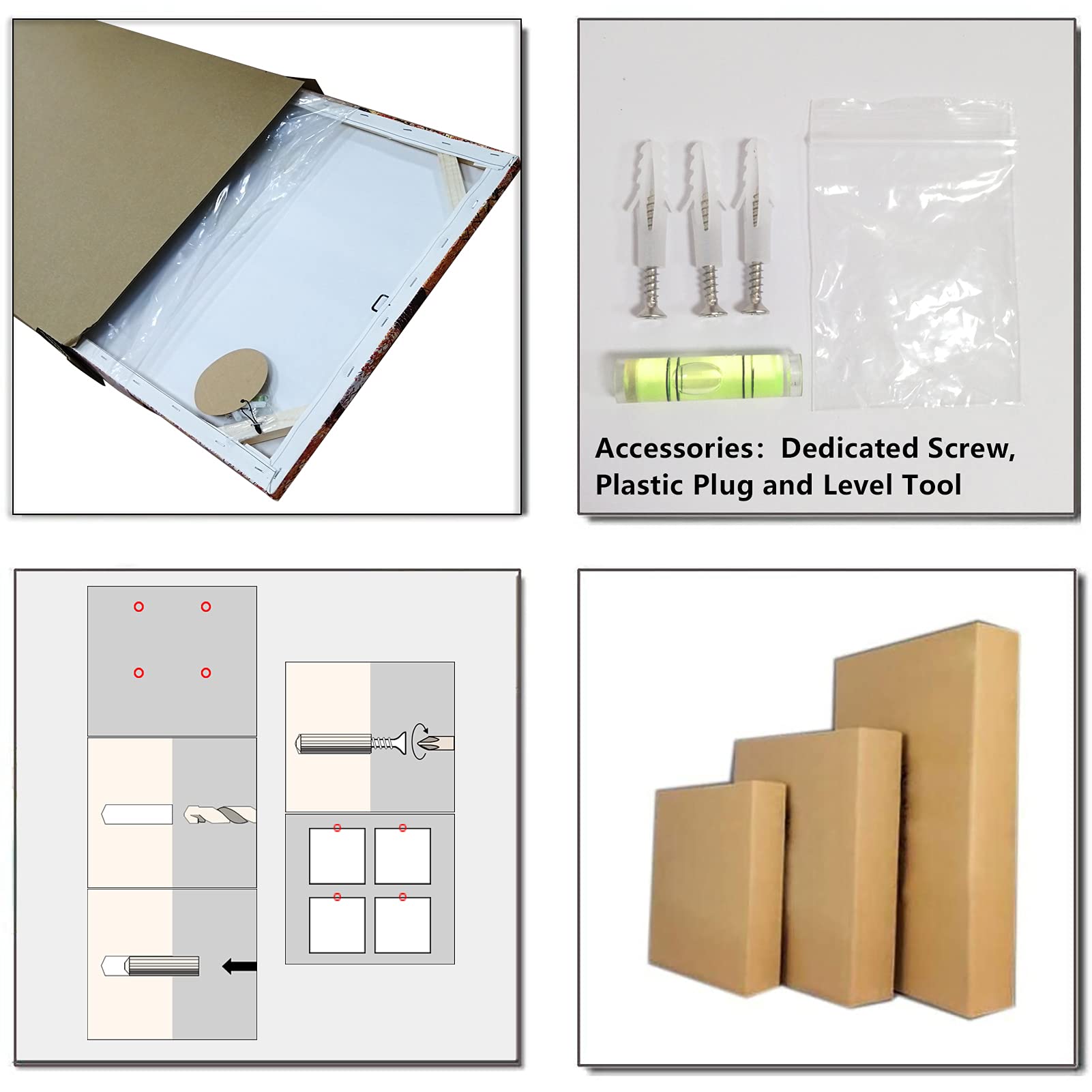 Accessories: Dedicated Screw, Plastic Plug and Level Tool