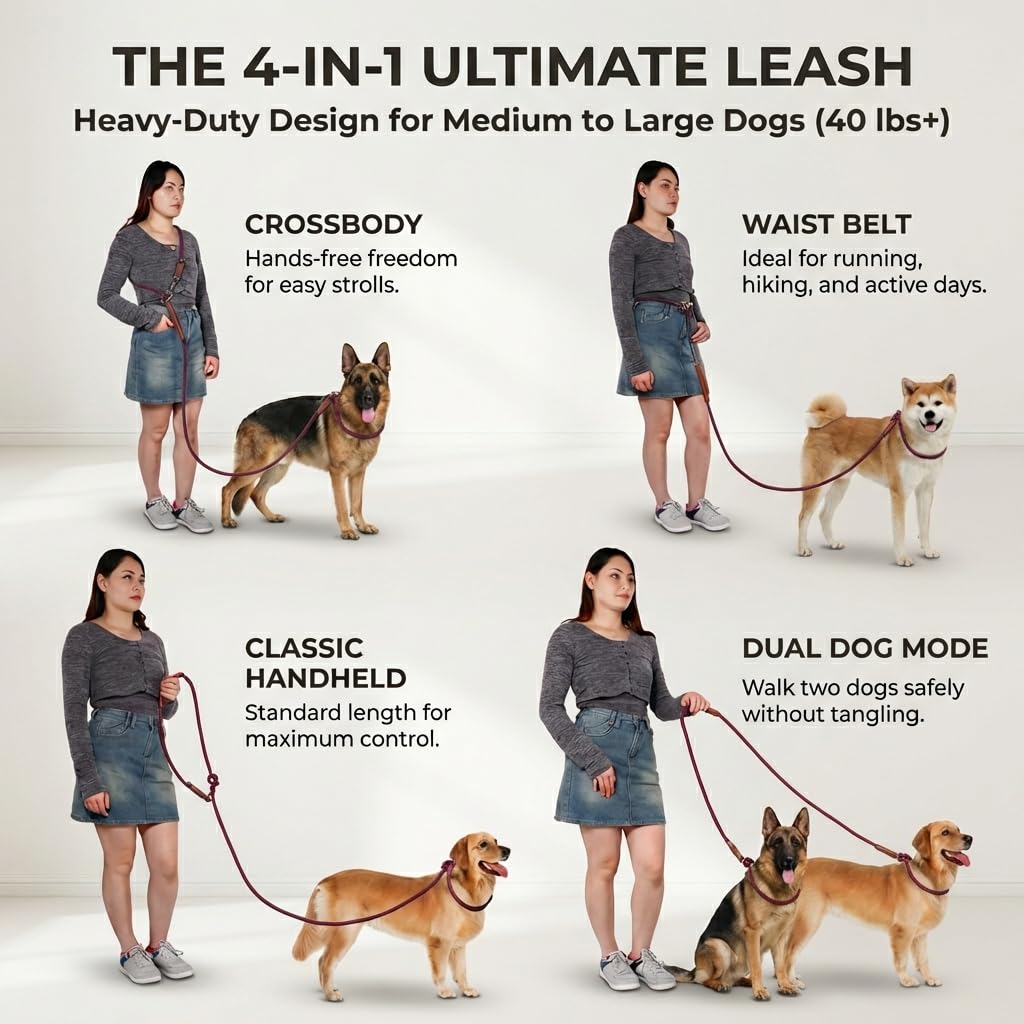 THE 4-IN-1 ULTIMATE LEASH
Heavy-Duty Design for Medium to Large Dogs (40 lbs+)

CROSSBODY
Hands-free freedom for easy strolls.

WAIST BELT
Ideal for running, hiking, and active days.

CLASSIC HANDHELD
Standard length for maximum control.

DUAL DOG MODE
Walk two dogs safely without tangling.