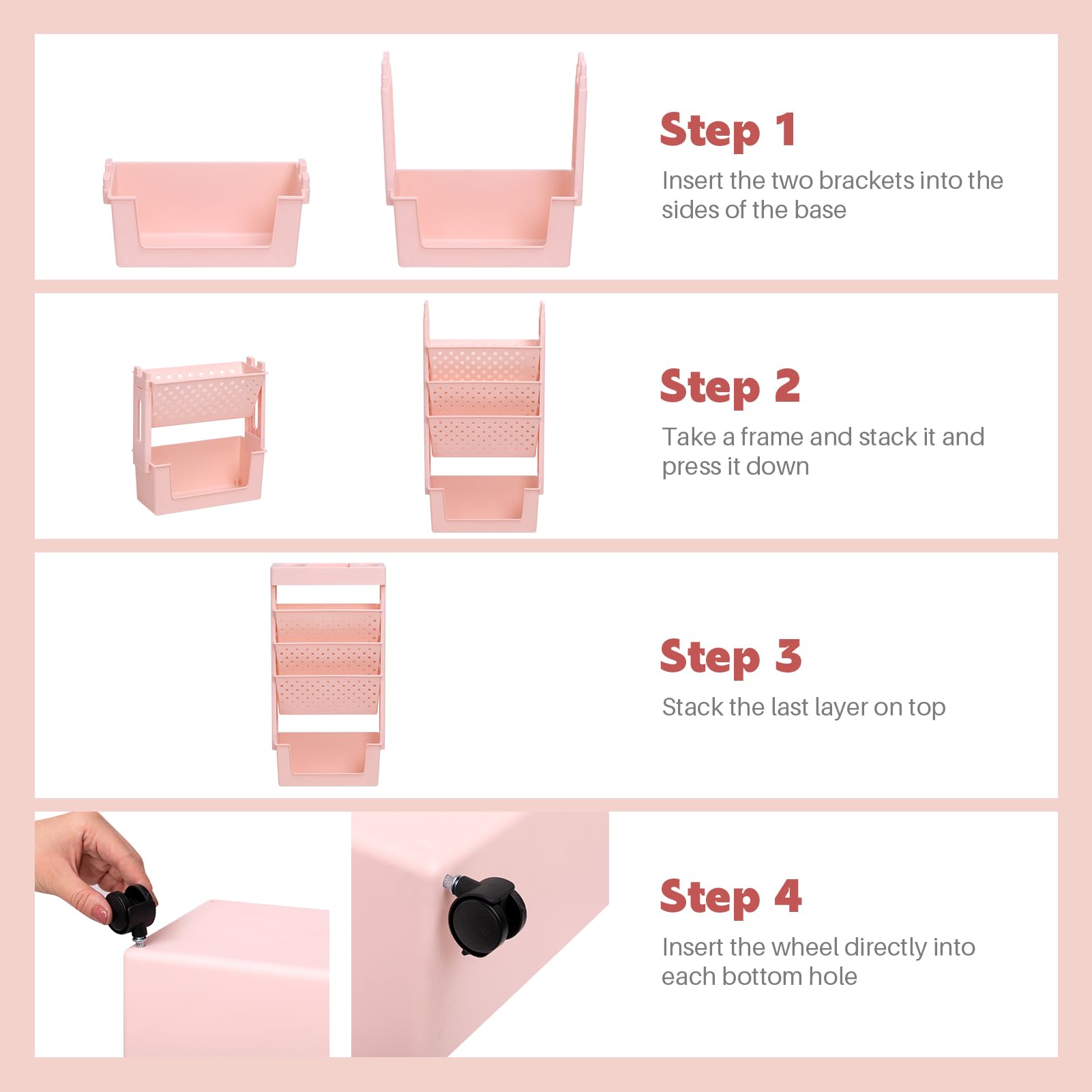 Step 1

Insert the two brackets into the sides of the base

Step 2

Take a frame and stack it and press it down

Step 3

Stack the last layer on top

Step 4

Insert the wheel directly into each bottom hole