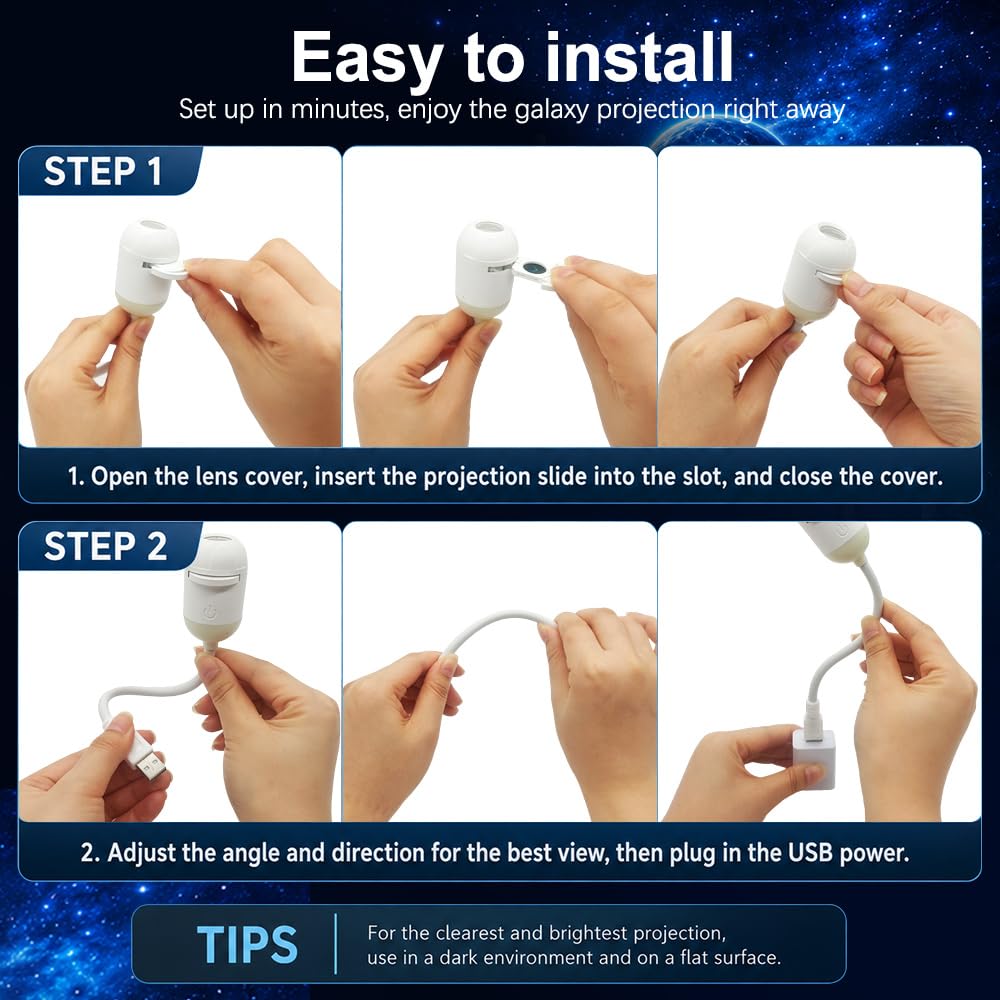 Easy to install
Set up in minutes, enjoy the galaxy projection right away

STEP 1

1. Open the lens cover, insert the projection slide into the slot, and close the cover.

STEP 2

2. Adjust the angle and direction for the best view, then plug in the USB power.

TIPS
For the clearest and brightest projection, use in a dark environment and on a flat surface.