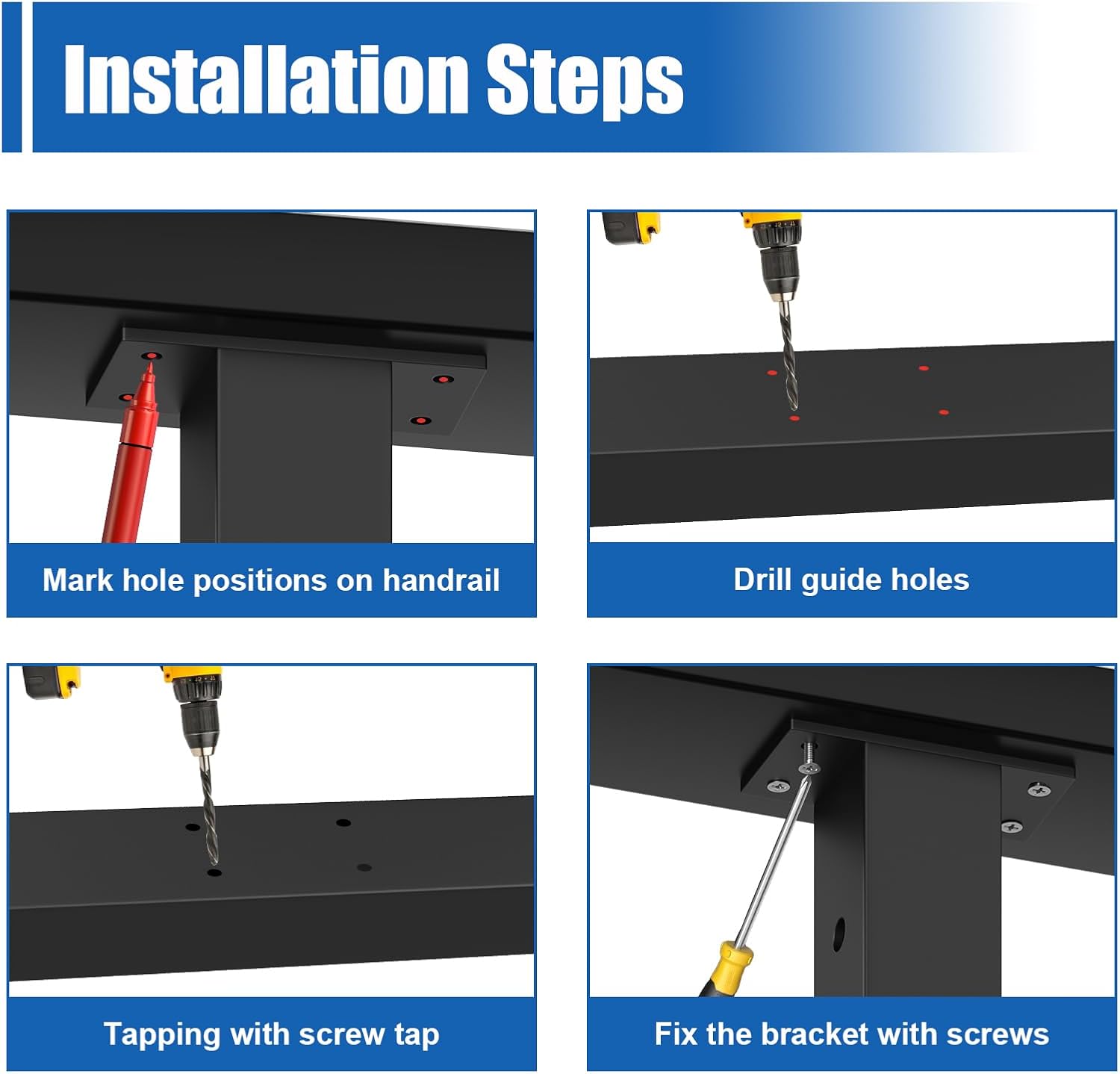 Installation Steps

Mark hole positions on handrail

Drill guide holes

Tapping with screw tap

Fix the bracket with screws