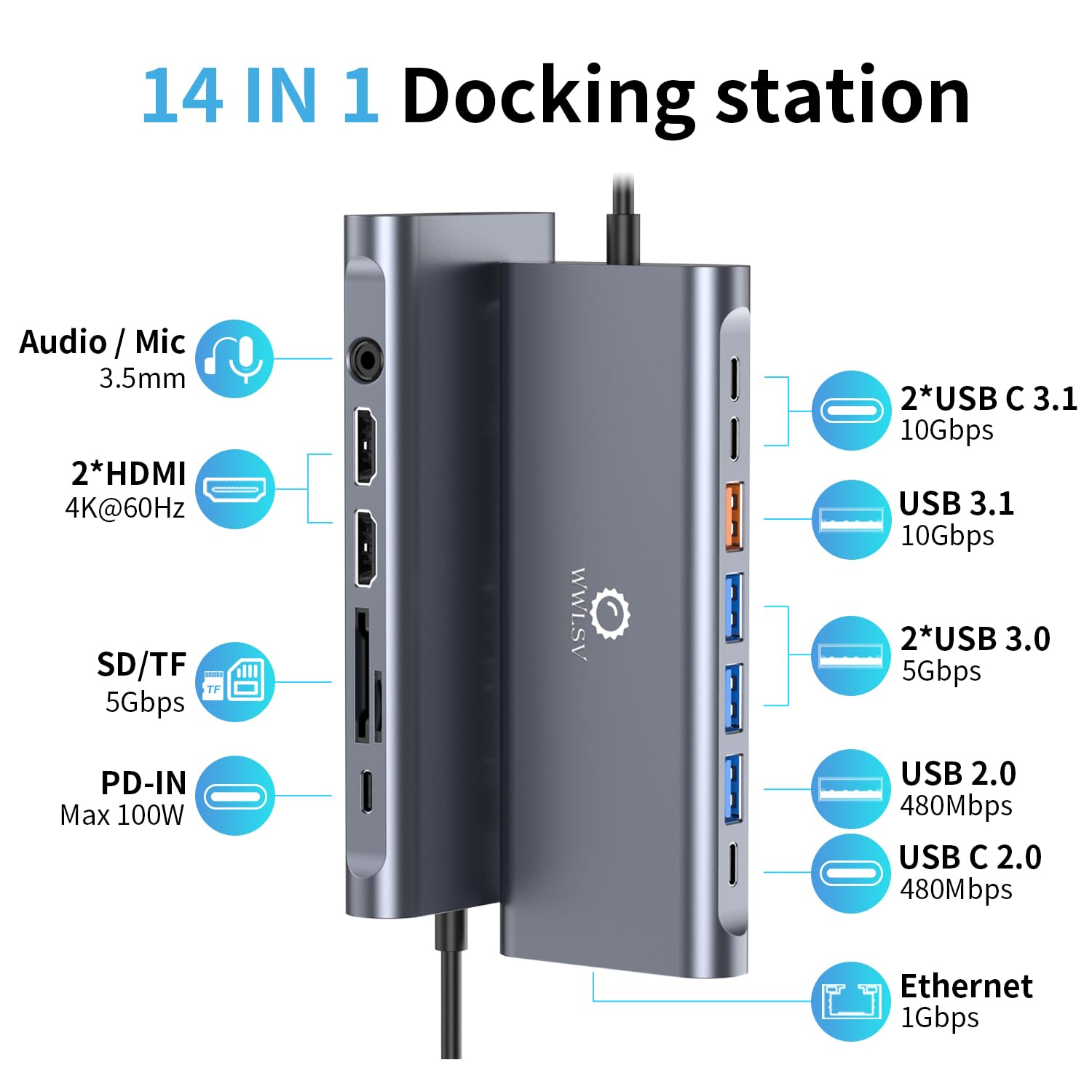 14 IN 1 Docking station

Audio / Mic
3.5mm

2*HDMI
4K@60Hz

SD/TF
5Gbps

TF

PD-IN
Max 100W

WWLSV

2*USB C 3.1
10Gbps

USB 3.1
10Gbps

2*USB 3.0
5Gbps

USB 2.0
480Mbps

USB C 2.0
480Mbps

Ethernet
1Gbps